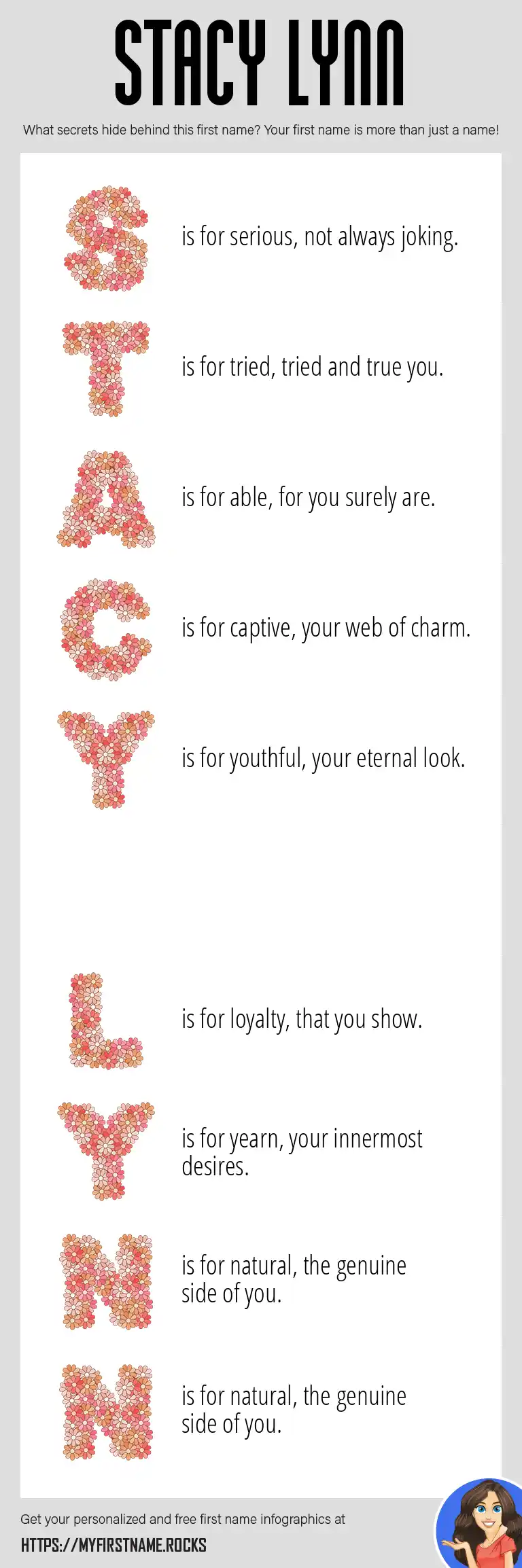 STACY LYNN

What secrets hide behind this first name? Your first name is more than just a name!

S is for serious, not always joking.

T is for tried, tried and true you.

A is for able, for you surely are.

C is for captive, your web of charm.

Y is for youthful, your eternal look.

L is for loyalty, that you show.

Y is for yearn, your innermost desires.

N is for natural, the genuine side of you.

N is for natural, the genuine side of you.

Get your personalized and free first name infographics at

HTTPS://MYFIRSTNAME.ROCKS