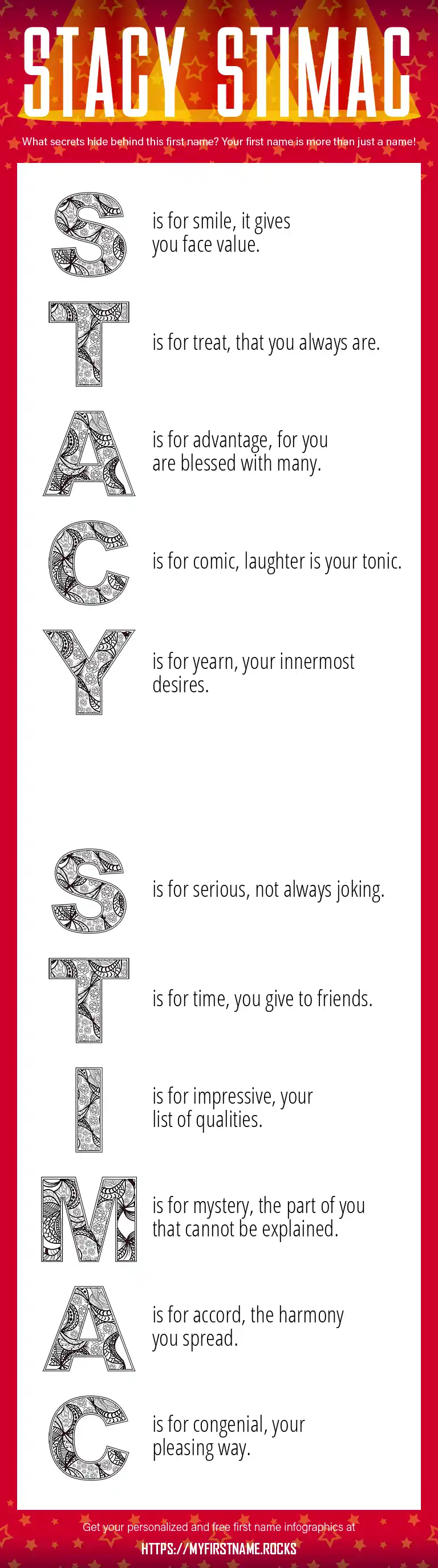 STACY STIMAC

What secrets hide behind this first name? Your first name is more than just a name!

S is for smile, it gives you face value.

T is for treat, that you always are.

A is for advantage, for you are blessed with many.

C is for comic, laughter is your tonic.

Y is for yearn, your innermost desires.

S is for serious, not always joking.

T is for time, you give to friends.

I is for impressive, your list of qualities.

M is for mystery, the part of you that cannot be explained.

A is for accord, the harmony you spread.

C is for congenial, your pleasing way.

Get your personalized and free first name infographics at

HTTPS://MYFIRSTNAME.ROCKS