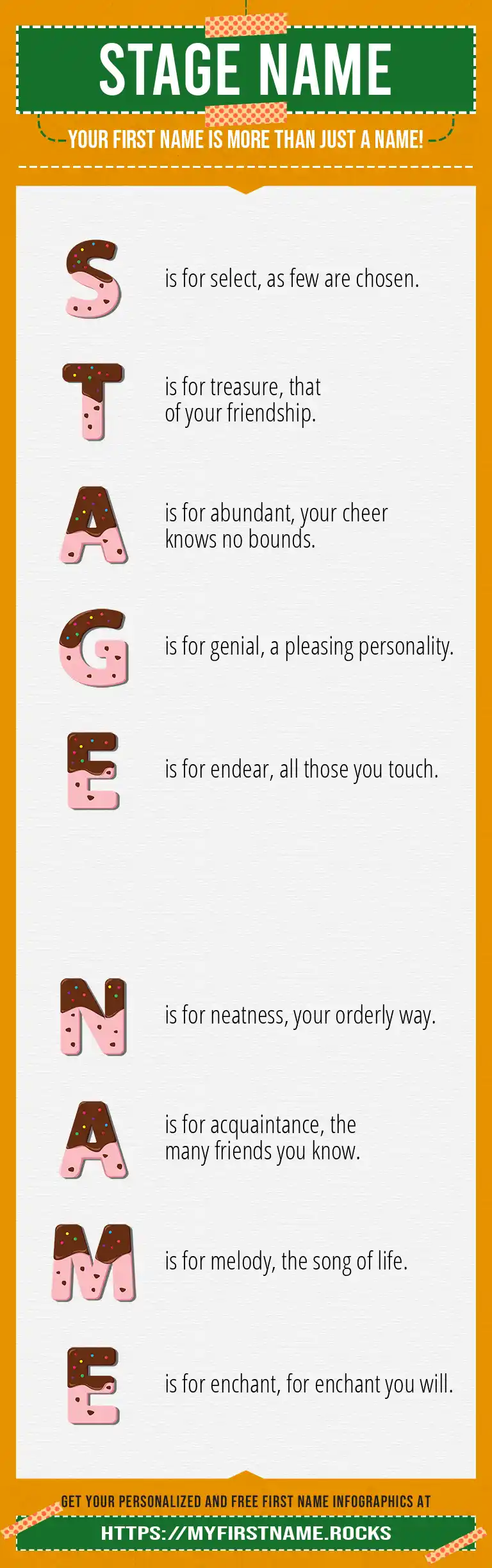 STAGE NAME

YOUR FIRST NAME IS MORE THAN JUST A NAME!

S is for select, as few are chosen.

T is for treasure, that of your friendship.

A is for abundant, your cheer knows no bounds.

G is for genial, a pleasing personality.

E is for endear, all those you touch.

N is for neatness, your orderly way.

A is for acquaintance, the many friends you know.

M is for melody, the song of life.

E is for enchant, for enchant you will.

GET YOUR PERSONALIZED AND FREE FIRST NAME INFOGRAPHICS AT

HTTPS://MYFIRSTNAME.ROCKS