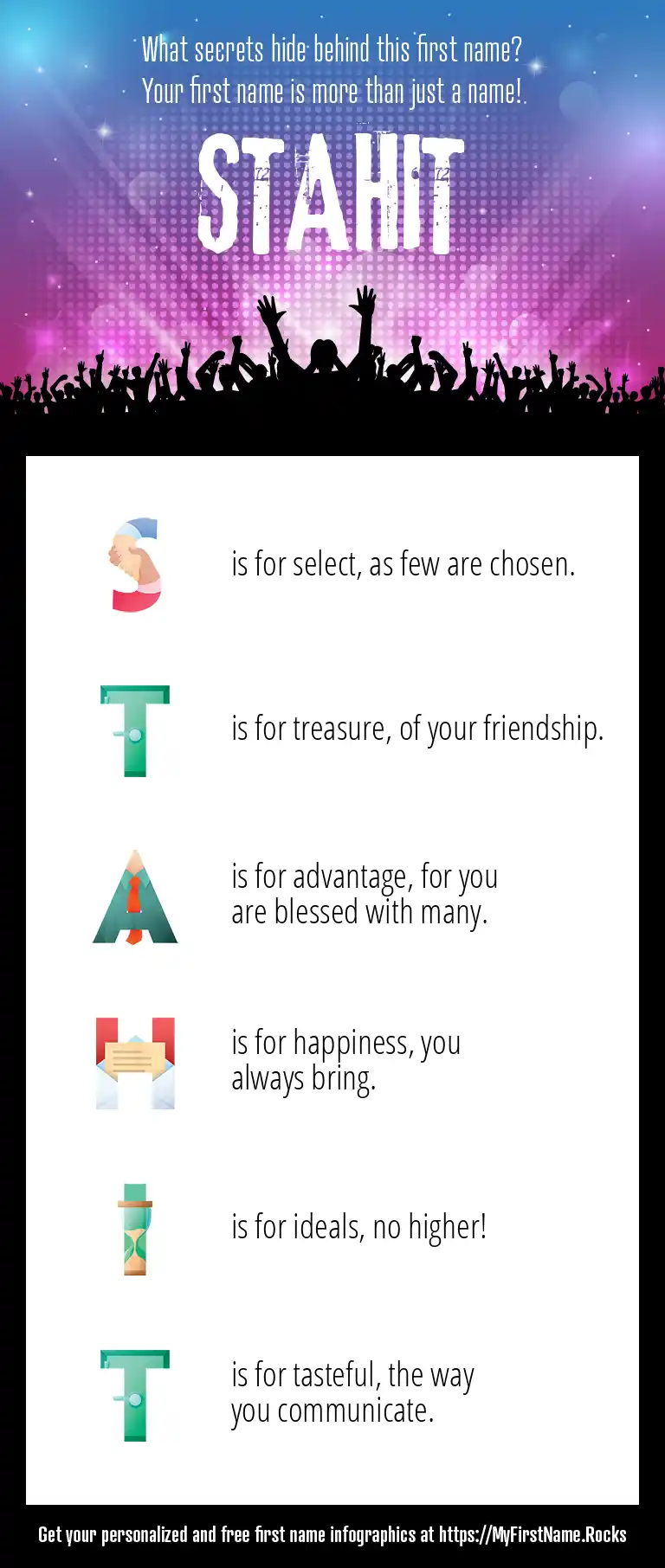 What secrets hide behind this first name?
Your first name is more than just a name!

STAHIT

S is for select, as few are chosen.

T is for treasure, of your friendship.

A is for advantage, for you are blessed with many.

H is for happiness, you always bring.

I is for ideals, no higher!

T is for tasteful, the way you communicate.

Get your personalized and free first name infographics at https://MyFirstName.Rocks