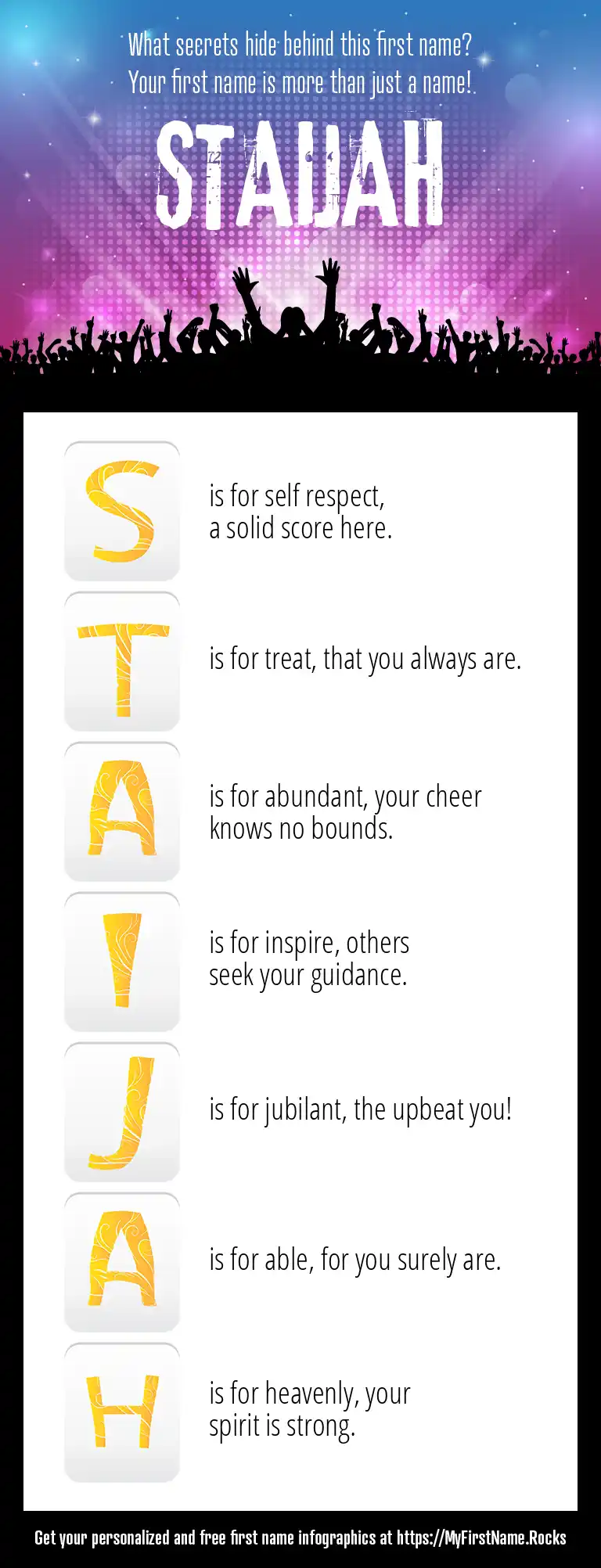 What secrets hide behind this first name?
Your first name is more than just a name!

STAIJAH

S is for self respect, a solid score here.

T is for treat, that you always are.

A is for abundant, your cheer knows no bounds.

I is for inspire, others seek your guidance.

J is for jubilant, the upbeat you!

A is for able, for you surely are.

H is for heavenly, your spirit is strong.

Get your personalized and free first name infographics at https://MyFirstName.Rocks