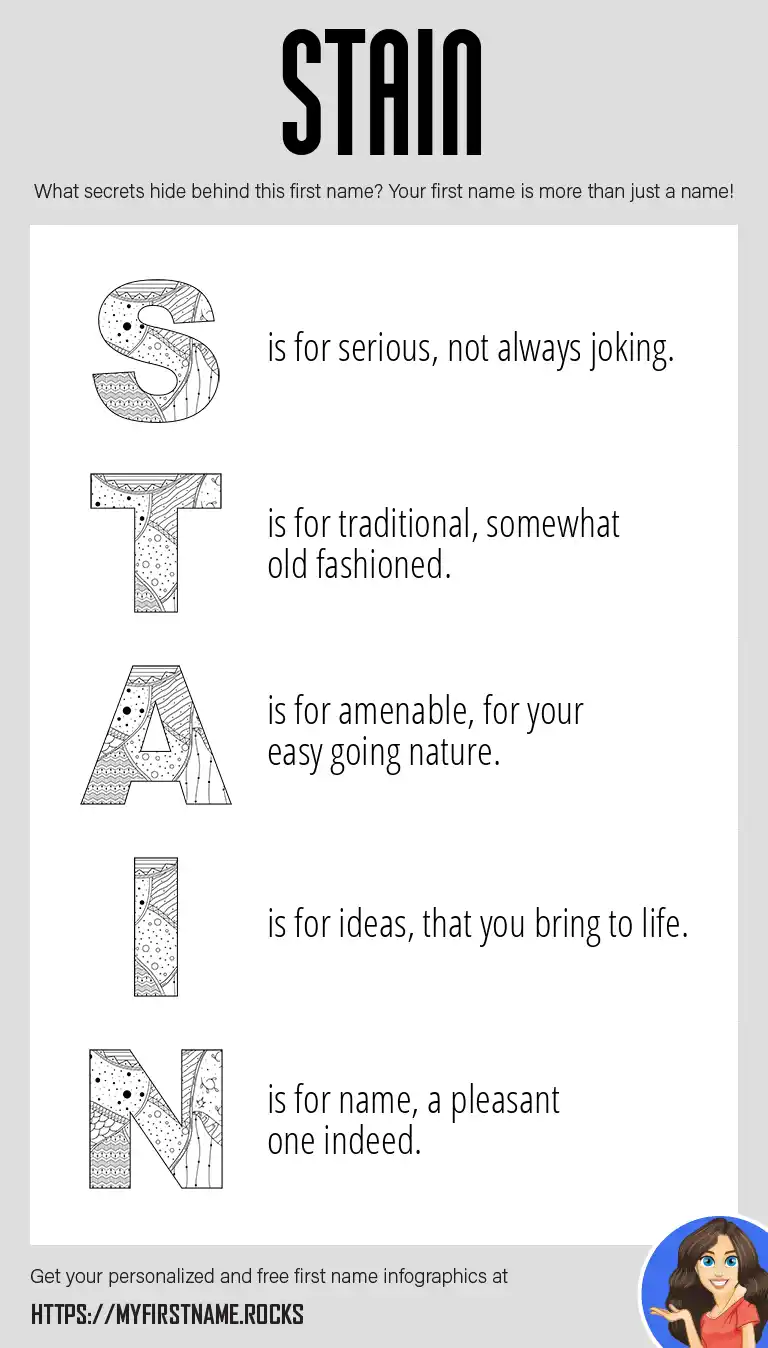 STAIN

What secrets hide behind this first name? Your first name is more than just a name!

S is for serious, not always joking.

T is for traditional, somewhat old fashioned.

A is for amenable, for your easy going nature.

I is for ideas, that you bring to life.

N is for name, a pleasant one indeed.

Get your personalized and free first name infographics at

HTTPS://MYFIRSTNAME.ROCKS