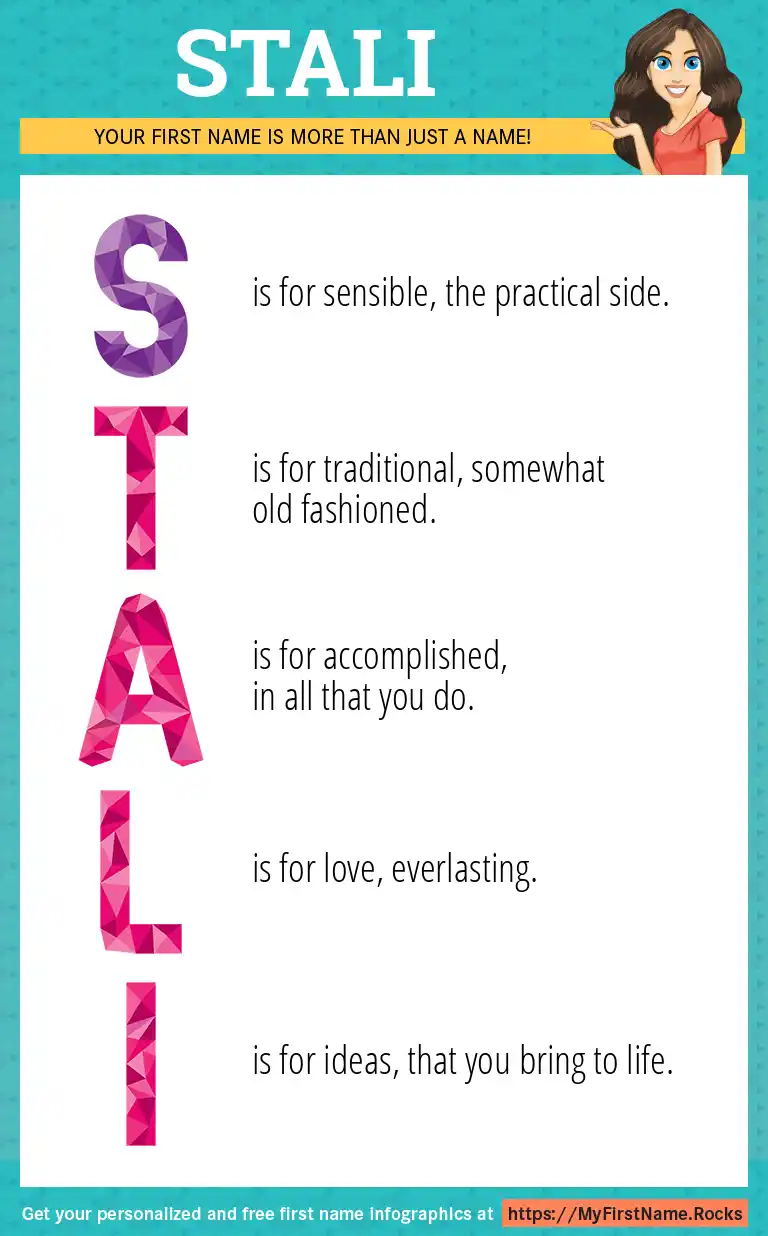 STALI

YOUR FIRST NAME IS MORE THAN JUST A NAME!

S is for sensible, the practical side.

T is for traditional, somewhat old fashioned.

A is for accomplished, in all that you do.

L is for love, everlasting.

I is for ideas, that you bring to life.

Get your personalized and free first name infographics at https://MyFirstName.Rocks