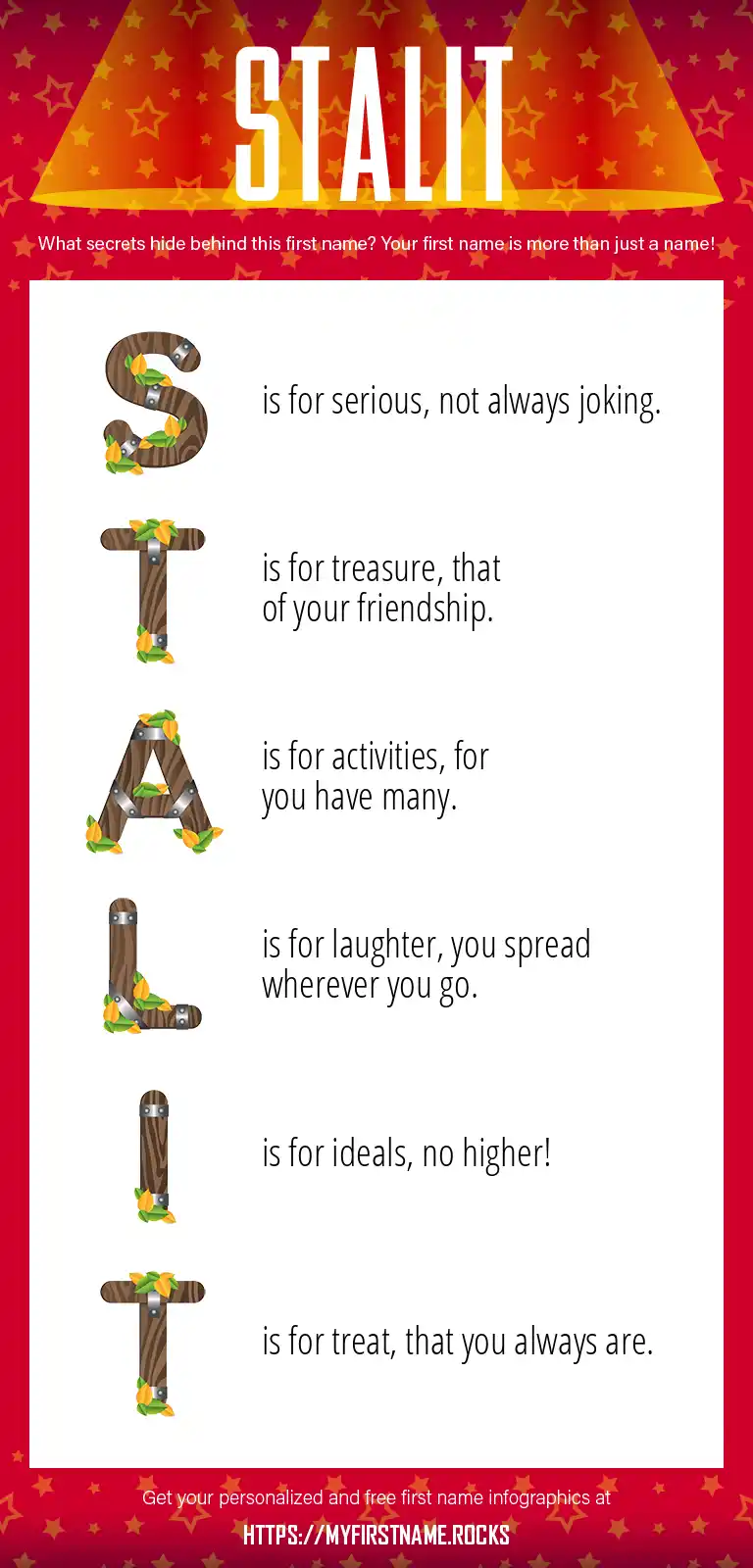 STALIT

What secrets hide behind this first name? Your first name is more than just a name!

S is for serious, not always joking.

T is for treasure, that of your friendship.

A is for activities, for you have many.

L is for laughter, you spread wherever you go.

I is for ideals, no higher!

T is for treat, that you always are.

Get your personalized and free first name infographics at

HTTPS://MYFIRSTNAME.ROCKS