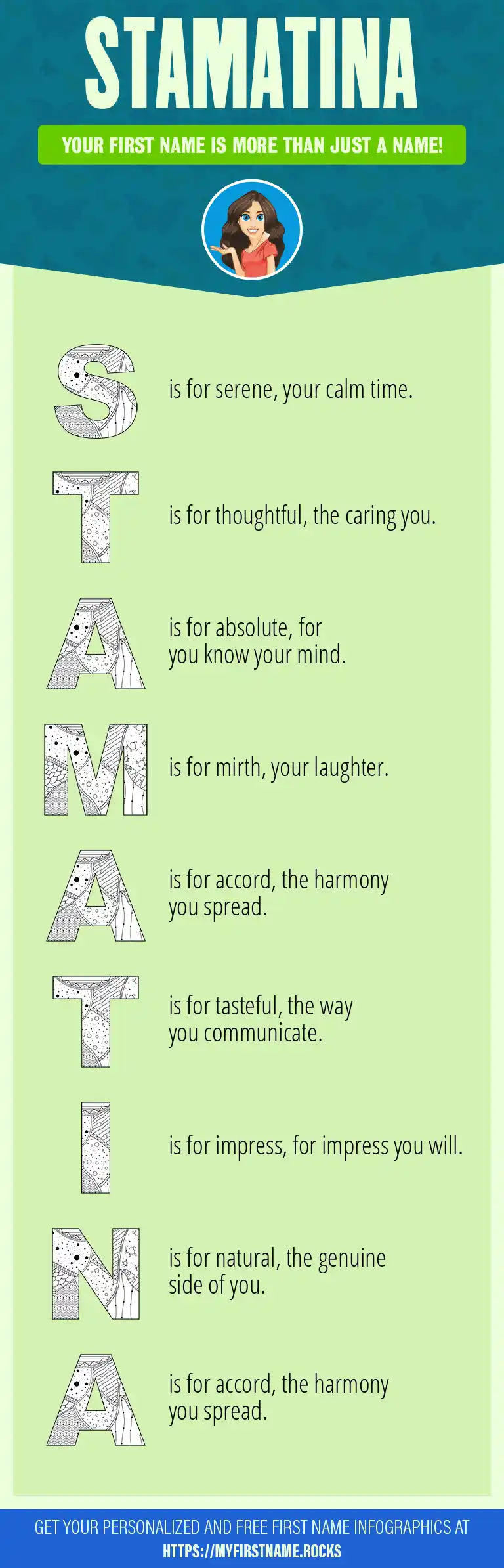 STAMATINA

YOUR FIRST NAME IS MORE THAN JUST A NAME!

S is for serene, your calm time.

T is for thoughtful, the caring you.

A is for absolute, for you know your mind.

M is for mirth, your laughter.

A is for accord, the harmony you spread.

T is for tasteful, the way you communicate.

I is for impress, for impress you will.

N is for natural, the genuine side of you.

A is for accord, the harmony you spread.

GET YOUR PERSONALIZED AND FREE FIRST NAME INFOGRAPHICS AT HTTPS://MYFIRSTNAME.ROCKS