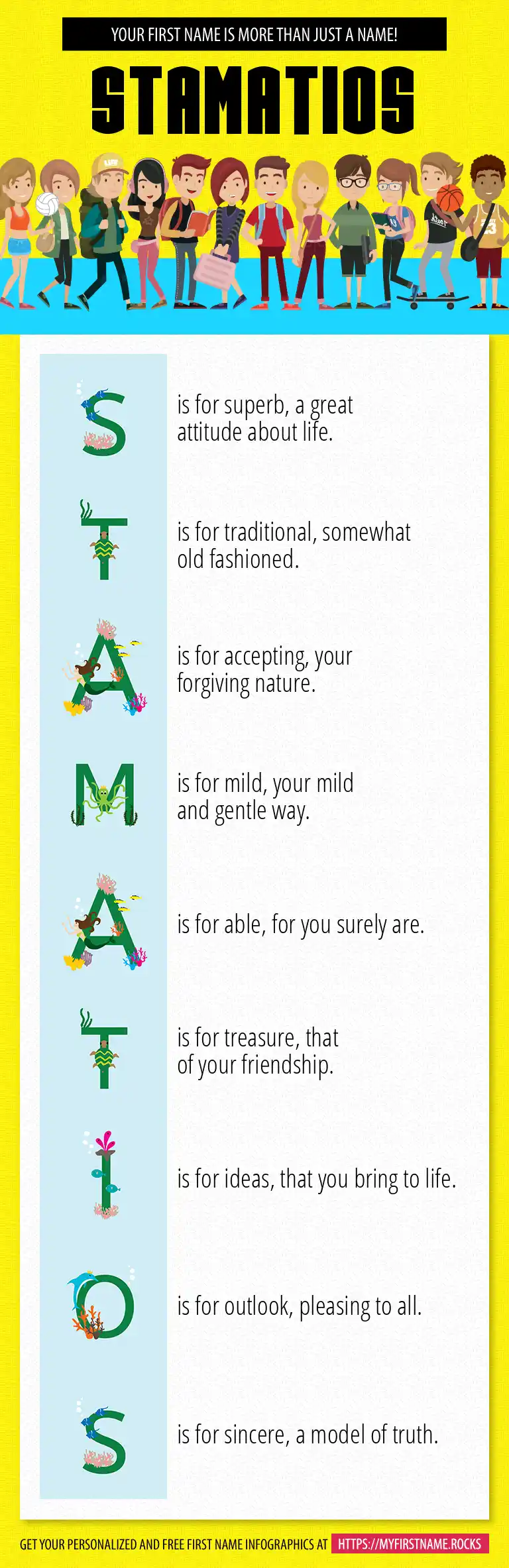 YOUR FIRST NAME IS MORE THAN JUST A NAME!

STAMATIOS

S is for superb, a great attitude about life.

T is for traditional, somewhat old fashioned.

A is for accepting, your forgiving nature.

M is for mild, your mild and gentle way.

A is for able, for you surely are.

T is for treasure, that of your friendship.

I is for ideas, that you bring to life.

O is for outlook, pleasing to all.

S is for sincere, a model of truth.

GET YOUR PERSONALIZED AND FREE FIRST NAME INFOGRAPHICS AT HTTPS://MYFIRSTNAME.ROCKS