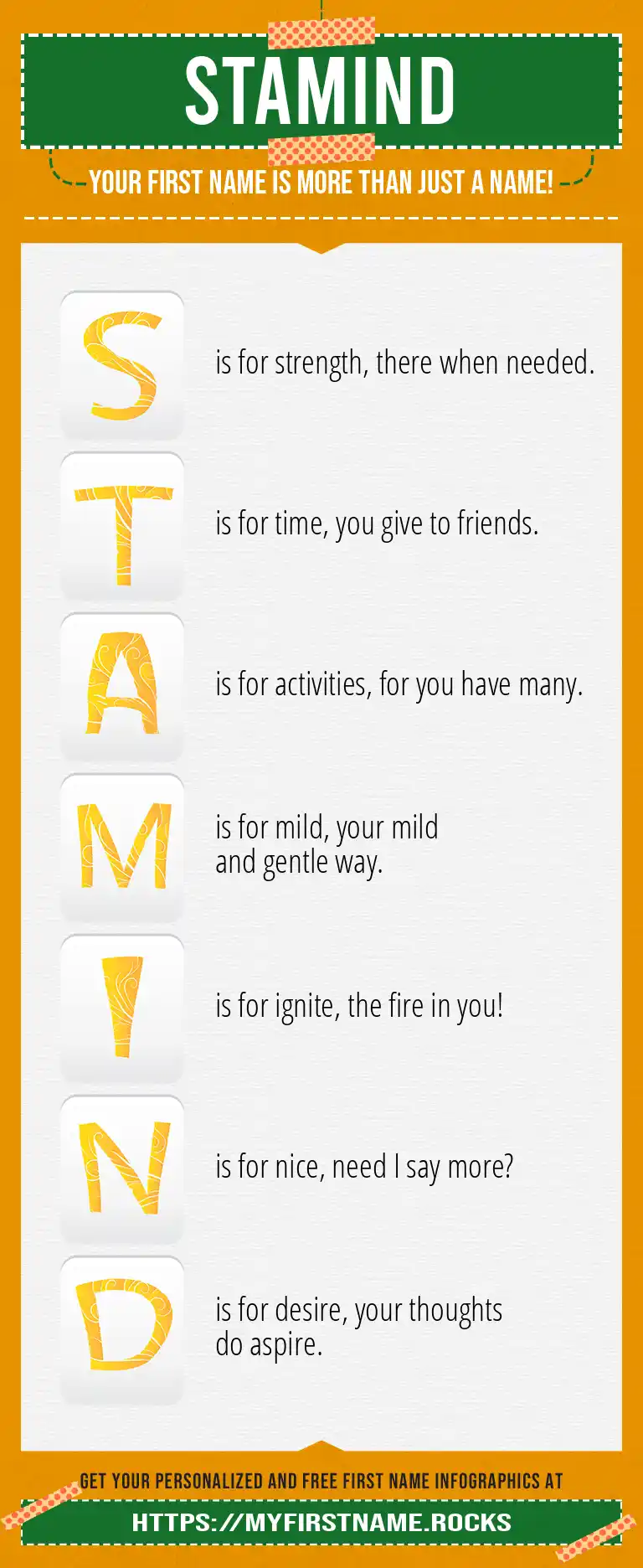 STAMIND

YOUR FIRST NAME IS MORE THAN JUST A NAME!

S is for strength, there when needed.

T is for time, you give to friends.

A is for activities, for you have many.

M is for mild, your mild and gentle way.

I is for ignite, the fire in you!

N is for nice, need I say more?

D is for desire, your thoughts do aspire.

GET YOUR PERSONALIZED AND FREE FIRST NAME INFOGRAPHICS AT

HTTPS://MYFIRSTNAME.ROCKS