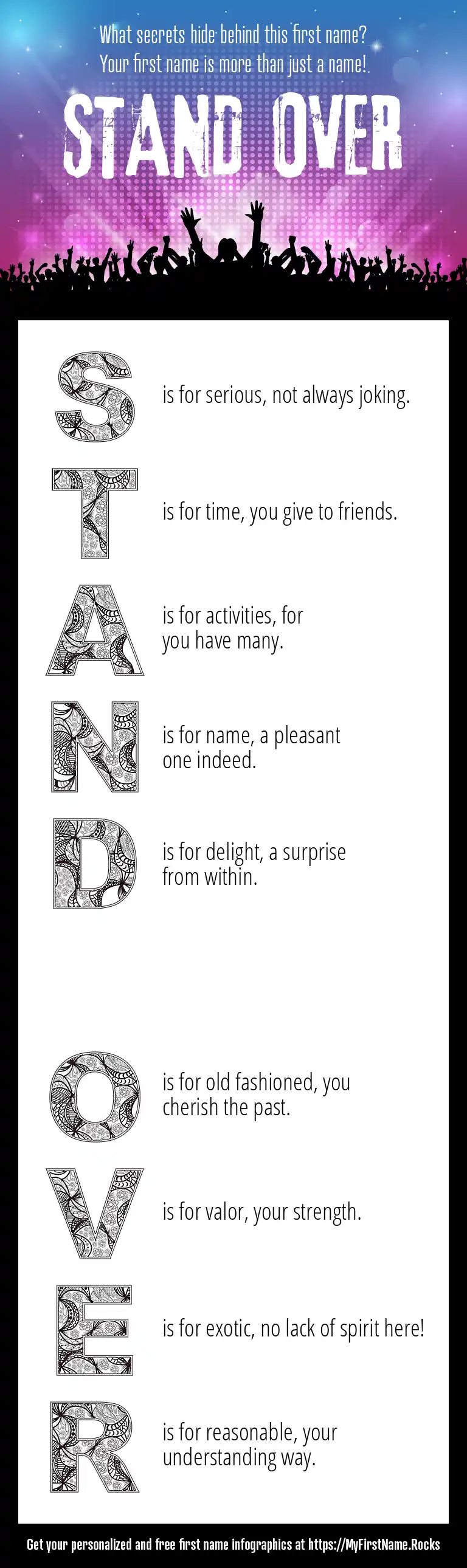 What secrets hide behind this first name?
Your first name is more than just a name!

STAND OVER

S is for serious, not always joking.

T is for time, you give to friends.

A is for activities, for you have many.

N is for name, a pleasant one indeed.

D is for delight, a surprise from within.

O is for old fashioned, you cherish the past.

V is for valor, your strength.

E is for exotic, no lack of spirit here!

R is for reasonable, your understanding way.

Get your personalized and free first name infographics at https://MyFirstName.Rocks