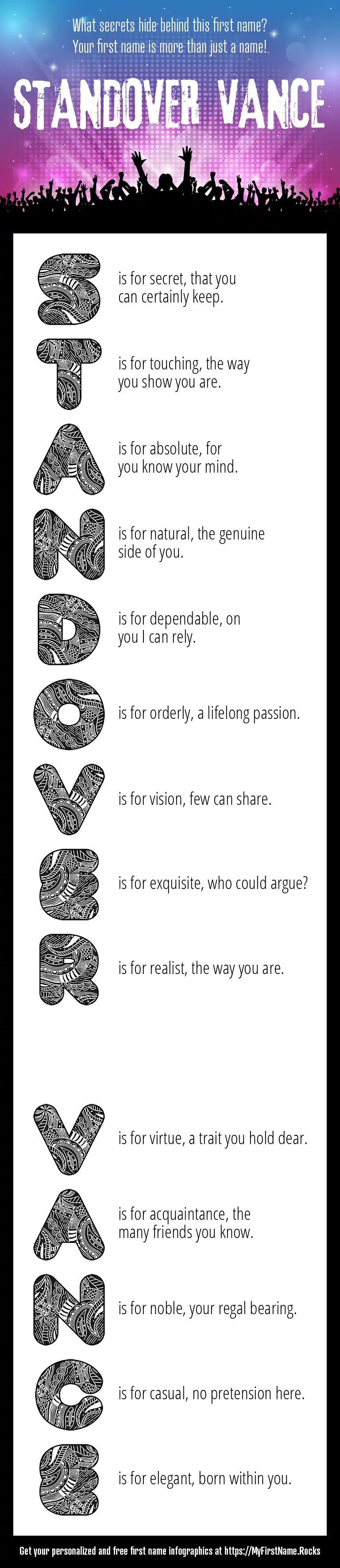 What secrets hide behind this first name?
Your first name is more than just a name!.

STANDOVER VANCE

S is for secret, that you can certainly keep.

T is for touching, the way you show you are.

A is for absolute, for you know your mind.

N is for natural, the genuine side of you.

D is for dependable, on you I can rely.

O is for orderly, a lifelong passion.

V is for vision, few can share.

E is for exquisite, who could argue?

R is for realist, the way you are.

V is for virtue, a trait you hold dear.

A is for acquaintance, the many friends you know.

N is for noble, your regal bearing.

C is for casual, no pretension here.

E is for elegant, born within you.

Get your personalized and free first name infographics at https://MyFirstName.Rocks