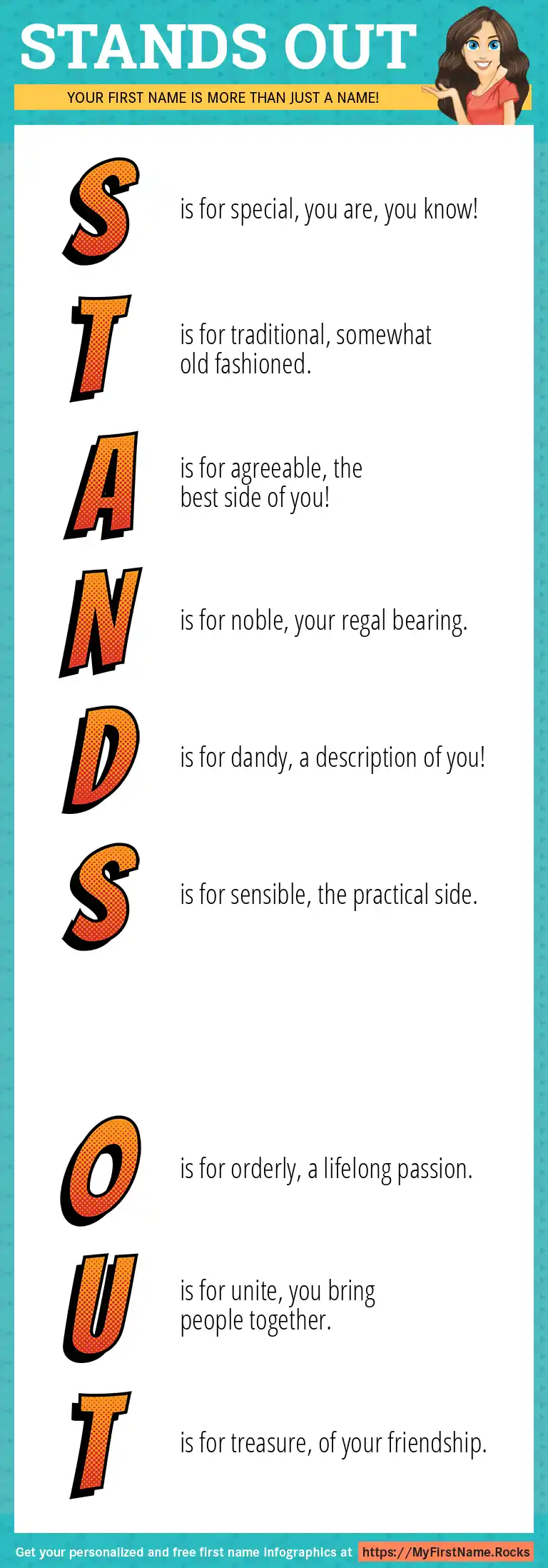 STANDS OUT

YOUR FIRST NAME IS MORE THAN JUST A NAME!

S is for special, you are, you know!

T is for traditional, somewhat old fashioned.

A is for agreeable, the best side of you!

N is for noble, your regal bearing.

D is for dandy, a description of you!

S is for sensible, the practical side.

O is for orderly, a lifelong passion.

U is for unite, you bring people together.

T is for treasure, of your friendship.

Get your personalized and free first name infographics at https://MyFirstName.Rocks