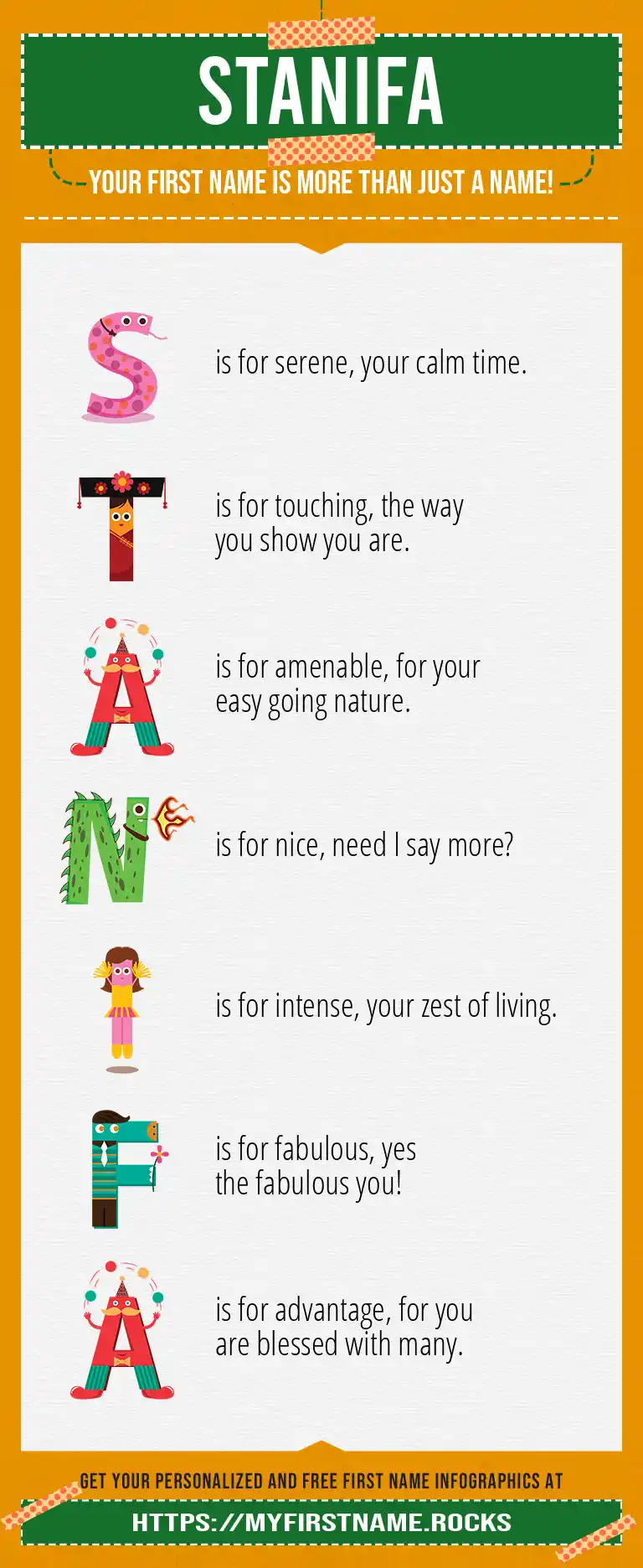 STANIFA

YOUR FIRST NAME IS MORE THAN JUST A NAME!

S is for serene, your calm time.

T is for touching, the way you show you are.

A is for amenable, for your easy going nature.

N is for nice, need I say more?

I is for intense, your zest of living.

F is for fabulous, yes the fabulous you!

A is for advantage, for you are blessed with many.

GET YOUR PERSONALIZED AND FREE FIRST NAME INFOGRAPHICS AT

HTTPS://MYFIRSTNAME.ROCKS