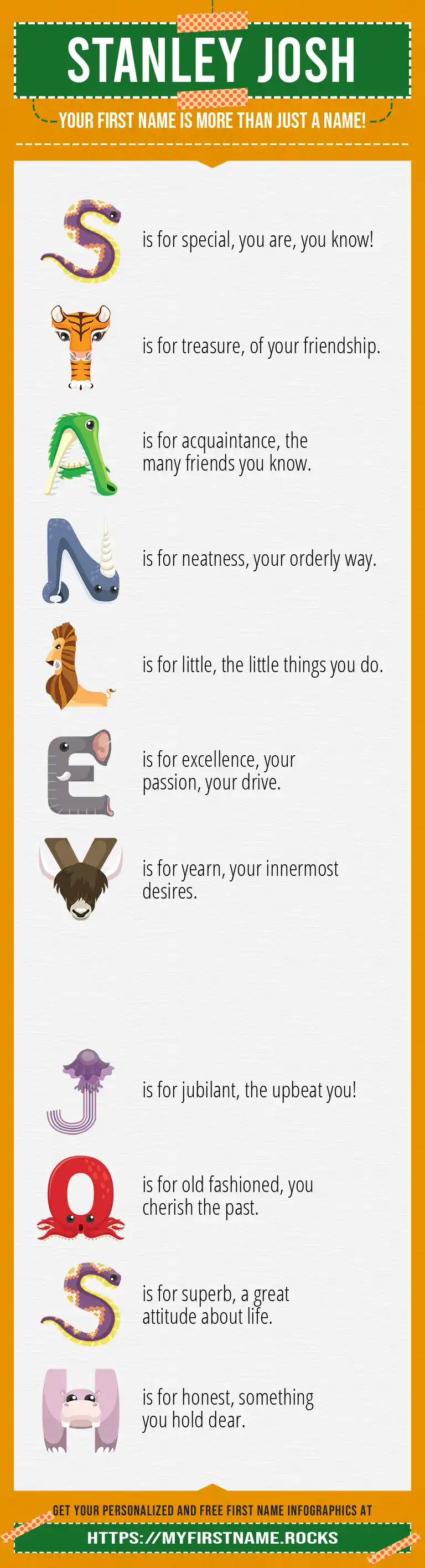 STANLEY JOSH

YOUR FIRST NAME IS MORE THAN JUST A NAME!

S is for special, you are, you know!

T is for treasure, of your friendship.

A is for acquaintance, the many friends you know.

N is for neatness, your orderly way.

L is for little, the little things you do.

E is for excellence, your passion, your drive.

Y is for yearn, your innermost desires.

J is for jubilant, the upbeat you!

O is for old fashioned, you cherish the past.

S is for superb, a great attitude about life.

H is for honest, something you hold dear.

GET YOUR PERSONALIZED AND FREE FIRST NAME INFOGRAPHICS AT

HTTPS://MYFIRSTNAME.ROCKS