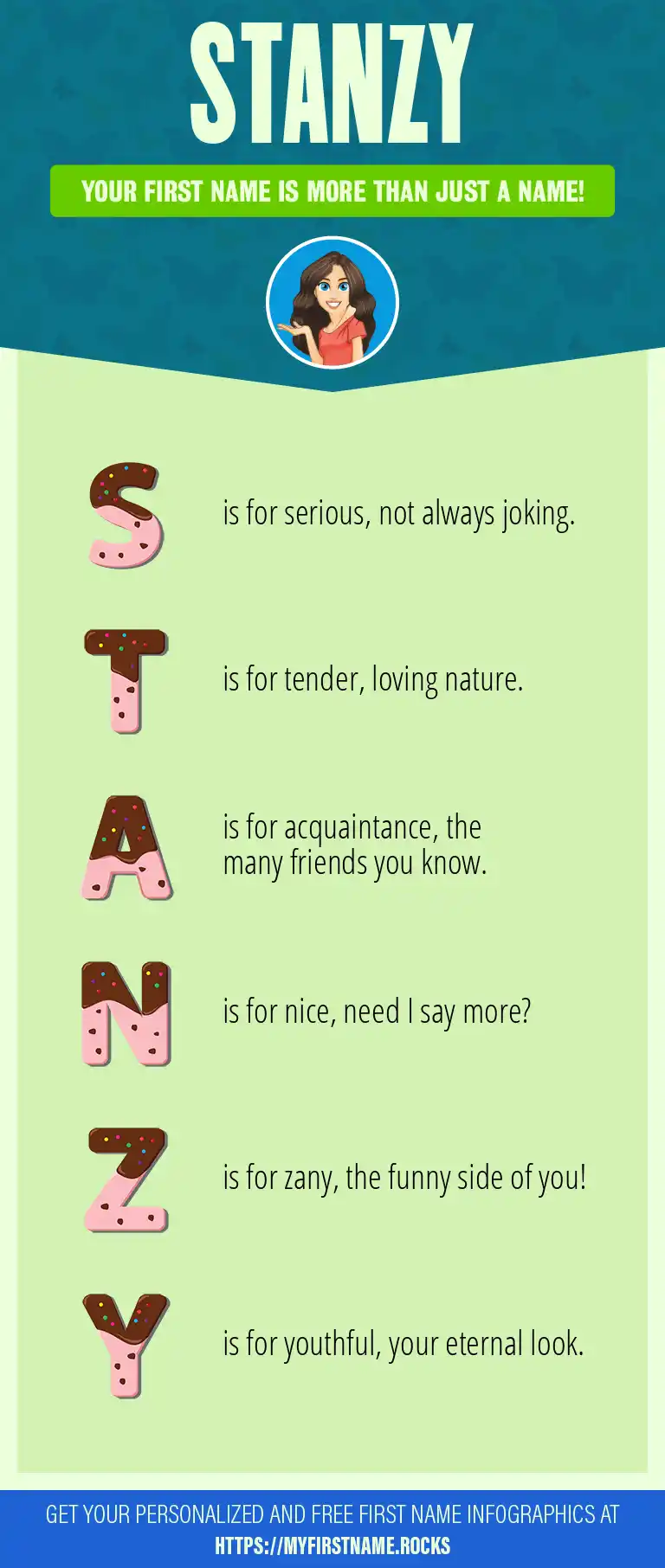 STANZY

YOUR FIRST NAME IS MORE THAN JUST A NAME!

S is for serious, not always joking.

T is for tender, loving nature.

A is for acquaintance, the many friends you know.

N is for nice, need I say more?

Z is for zany, the funny side of you!

Y is for youthful, your eternal look.

GET YOUR PERSONALIZED AND FREE FIRST NAME INFOGRAPHICS AT HTTPS://MYFIRSTNAME.ROCKS