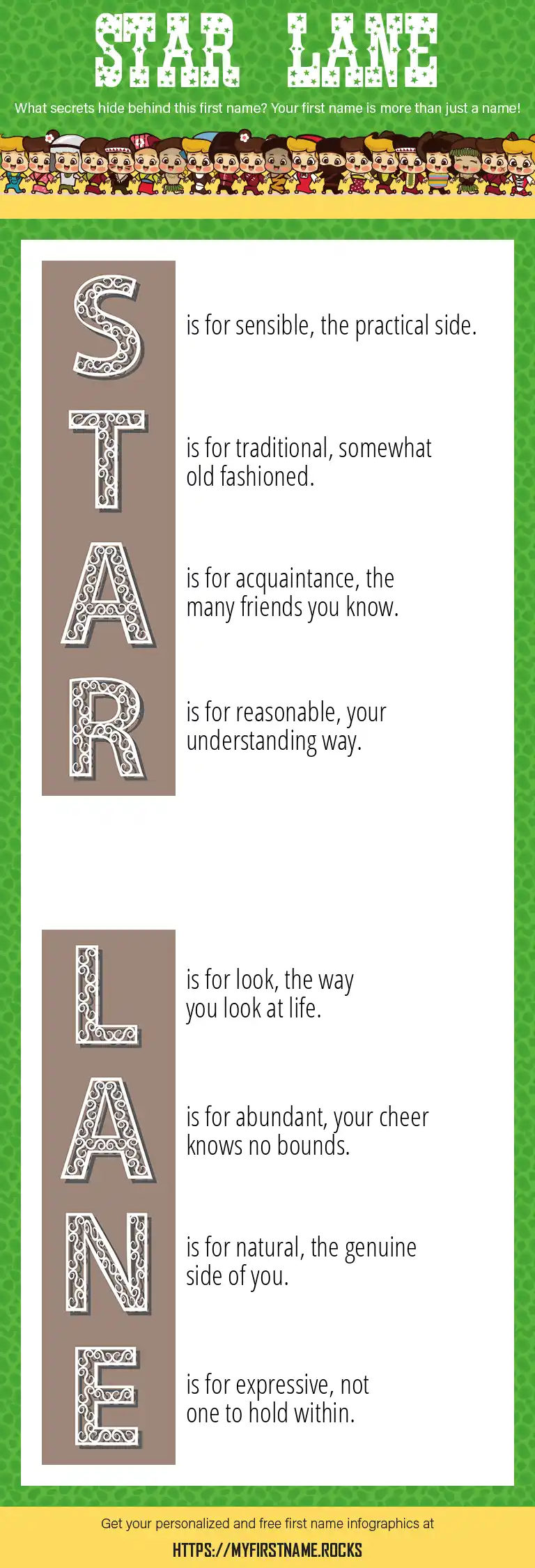 STAR LANE

What secrets hide behind this first name? Your first name is more than just a name!

S is for sensible, the practical side.

T is for traditional, somewhat old fashioned.

A is for acquaintance, the many friends you know.

R is for reasonable, your understanding way.

L is for look, the way you look at life.

A is for abundant, your cheer knows no bounds.

N is for natural, the genuine side of you.

E is for expressive, not one to hold within.

Get your personalized and free first name infographics at

HTTPS://MYFIRSTNAME.ROCKS