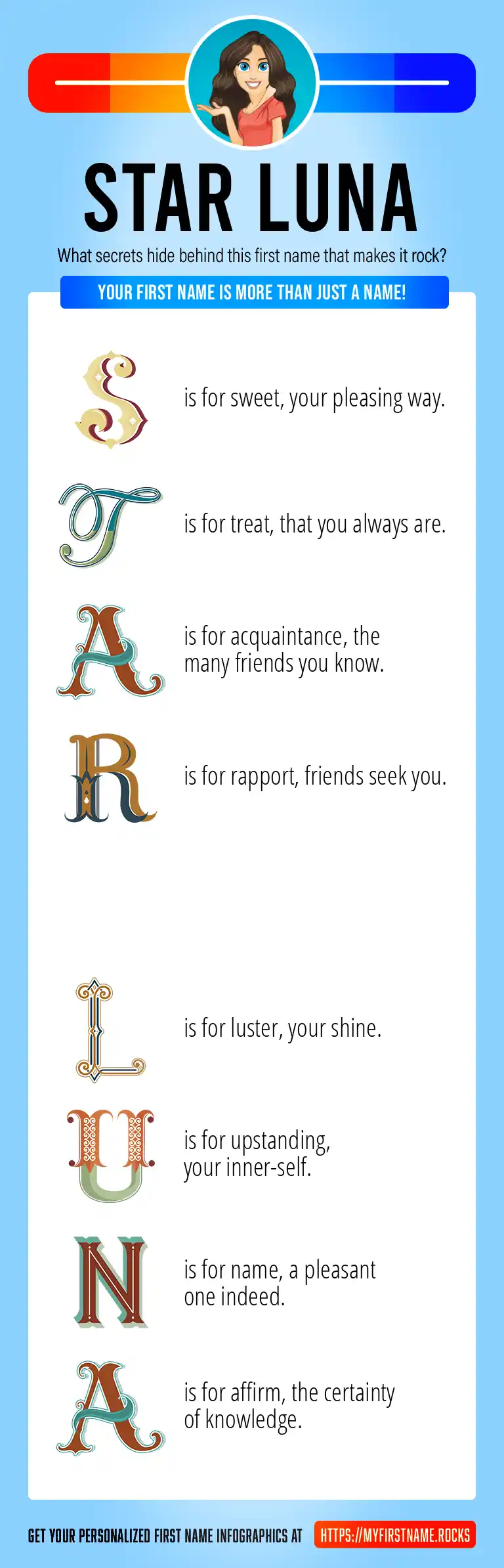 STAR LUNA

What secrets hide behind this first name that makes it rock?

YOUR FIRST NAME IS MORE THAN JUST A NAME!

S is for sweet, your pleasing way.

T is for treat, that you always are.

A is for acquaintance, the many friends you know.

R is for rapport, friends seek you.

L is for luster, your shine.

U is for upstanding, your inner-self.

N is for name, a pleasant one indeed.

A is for affirm, the certainty of knowledge.

GET YOUR PERSONALIZED FIRST NAME INFOGRAPHICS AT HTTPS://MYFIRSTNAME.ROCKS