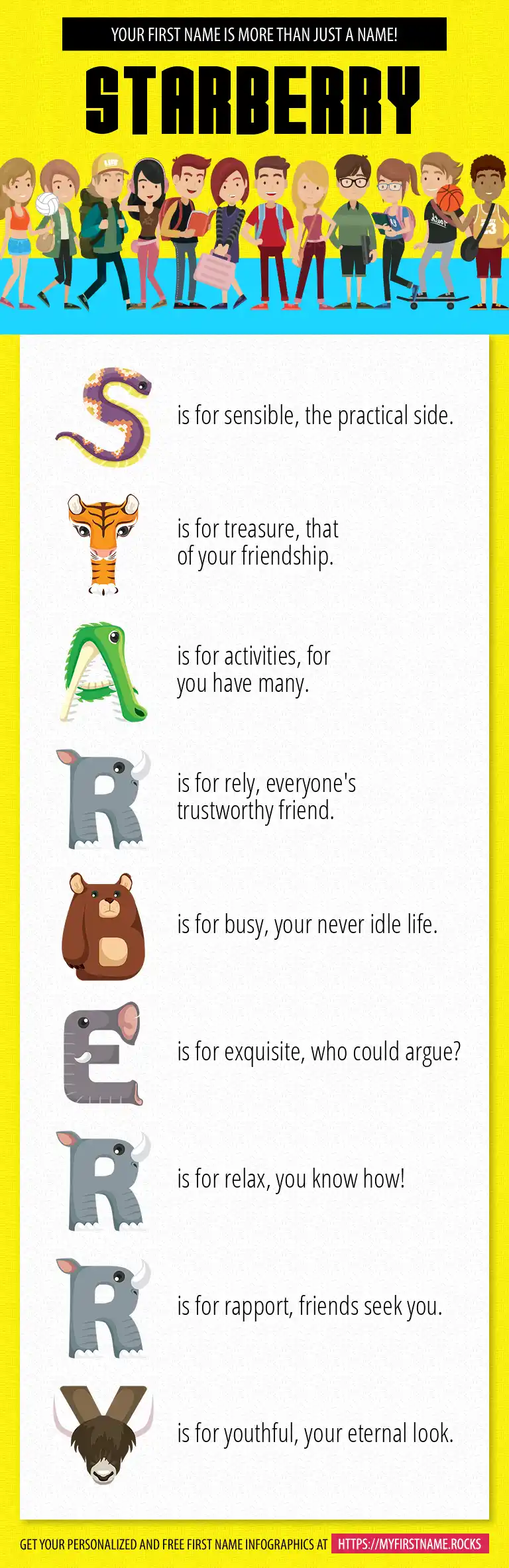 YOUR FIRST NAME IS MORE THAN JUST A NAME!

STARBERRY

S is for sensible, the practical side.

T is for treasure, that of your friendship.

A is for activities, for you have many.

R is for rely, everyone's trustworthy friend.

B is for busy, your never idle life.

E is for exquisite, who could argue?

R is for relax, you know how!

R is for rapport, friends seek you.

Y is for youthful, your eternal look.

GET YOUR PERSONALIZED AND FREE FIRST NAME INFOGRAPHICS AT HTTPS://MYFIRSTNAME.ROCKS