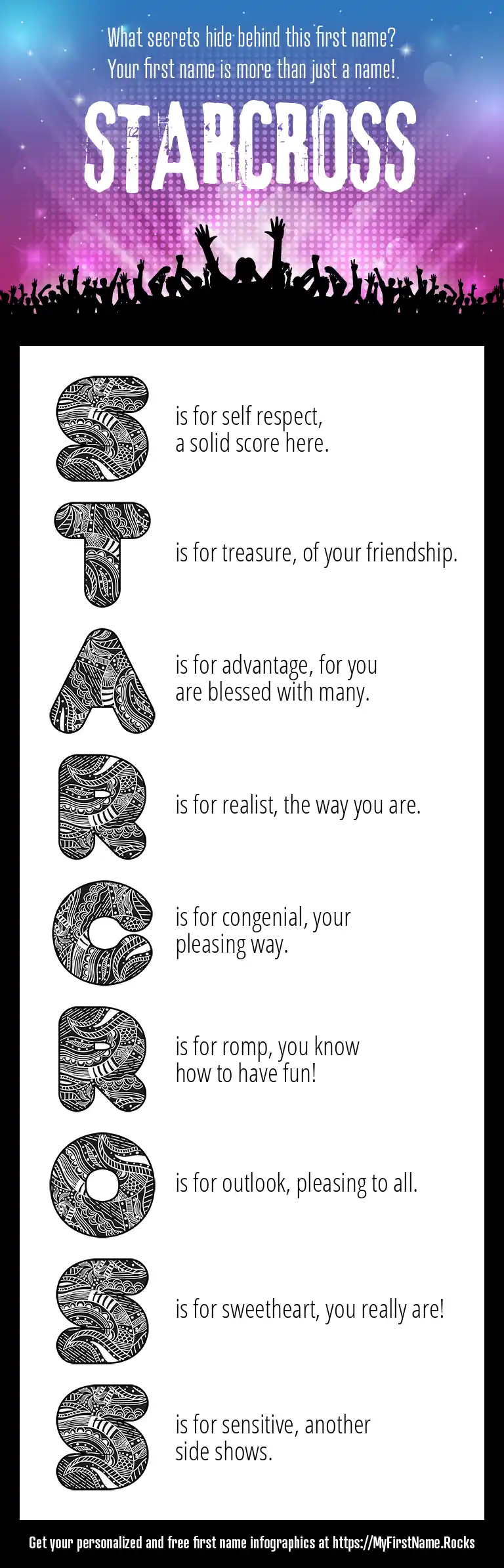 What secrets hide behind this first name?
Your first name is more than just a name!

STARCROSS

S is for self respect, a solid score here.

T is for treasure, of your friendship.

A is for advantage, for you are blessed with many.

R is for realist, the way you are.

C is for congenial, your pleasing way.

R is for romp, you know how to have fun!

O is for outlook, pleasing to all.

S is for sweetheart, you really are!

S is for sensitive, another side shows.

Get your personalized and free first name infographics at https://MyFirstName.Rocks