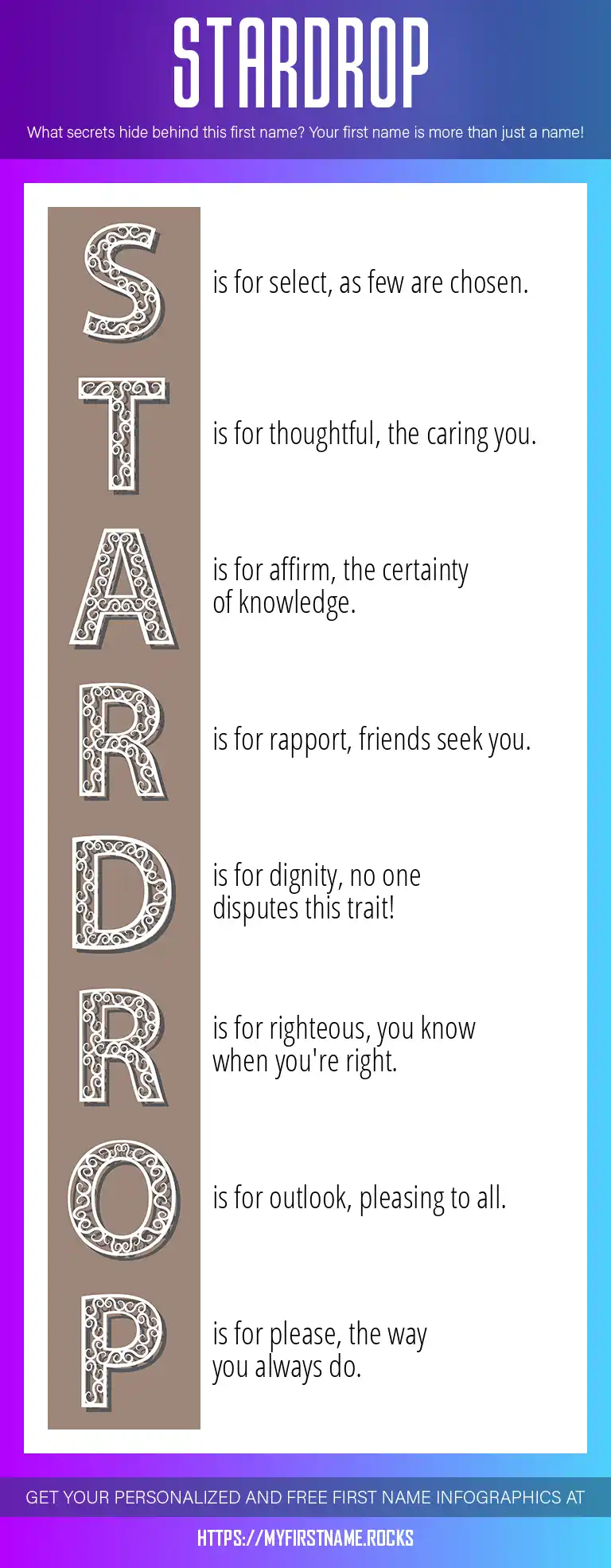 STARDROP

What secrets hide behind this first name? Your first name is more than just a name!

S is for select, as few are chosen.

T is for thoughtful, the caring you.

A is for affirm, the certainty of knowledge.

R is for rapport, friends seek you.

D is for dignity, no one disputes this trait!

R is for righteous, you know when you're right.

O is for outlook, pleasing to all.

P is for please, the way you always do.

GET YOUR PERSONALIZED AND FREE FIRST NAME INFOGRAPHICS AT

HTTPS://MYFIRSTNAME.ROCKS