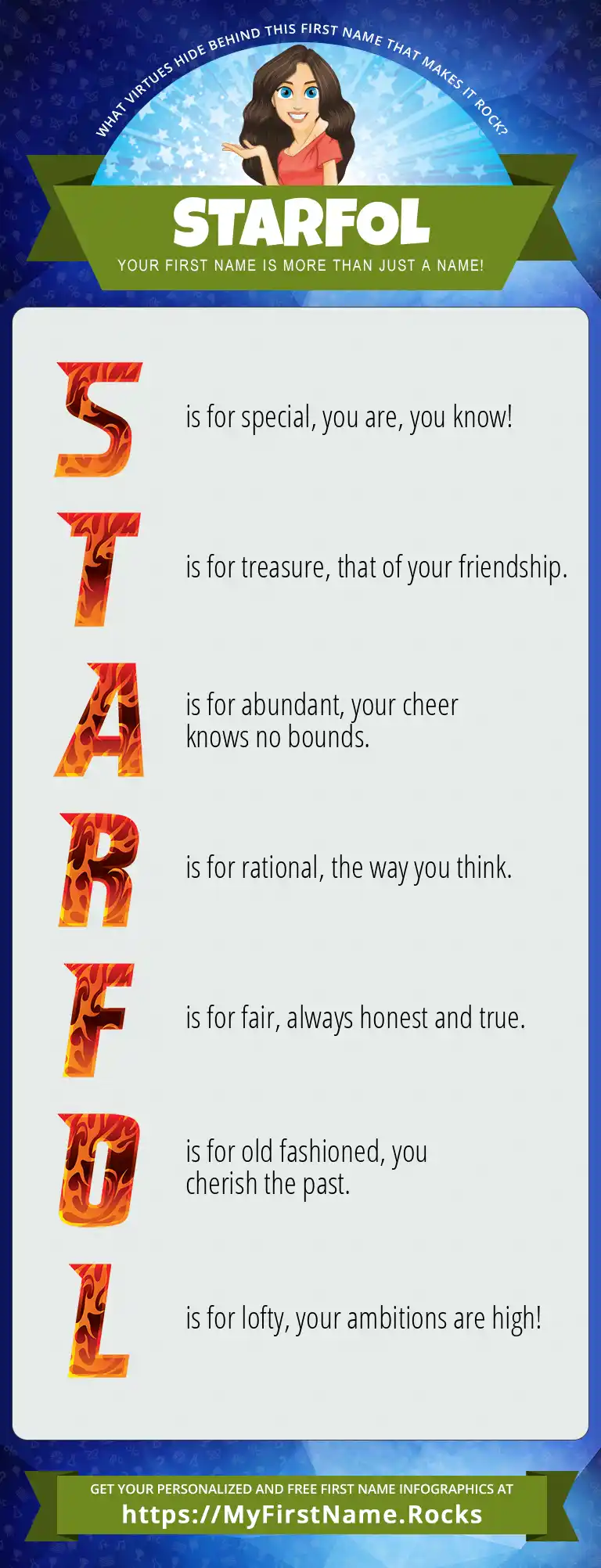 WHAT VIRTUES HIDE BEHIND THIS FIRST NAME THAT MAKES IT ROCK?

STARFOL

YOUR FIRST NAME IS MORE THAN JUST A NAME!

S is for special, you are, you know!

T is for treasure, that of your friendship.

A is for abundant, your cheer knows no bounds.

R is for rational, the way you think.

F is for fair, always honest and true.

O is for old fashioned, you cherish the past.

L is for lofty, your ambitions are high!

GET YOUR PERSONALIZED AND FREE FIRST NAME INFOGRAPHICS AT
https://MyFirstName.Rocks