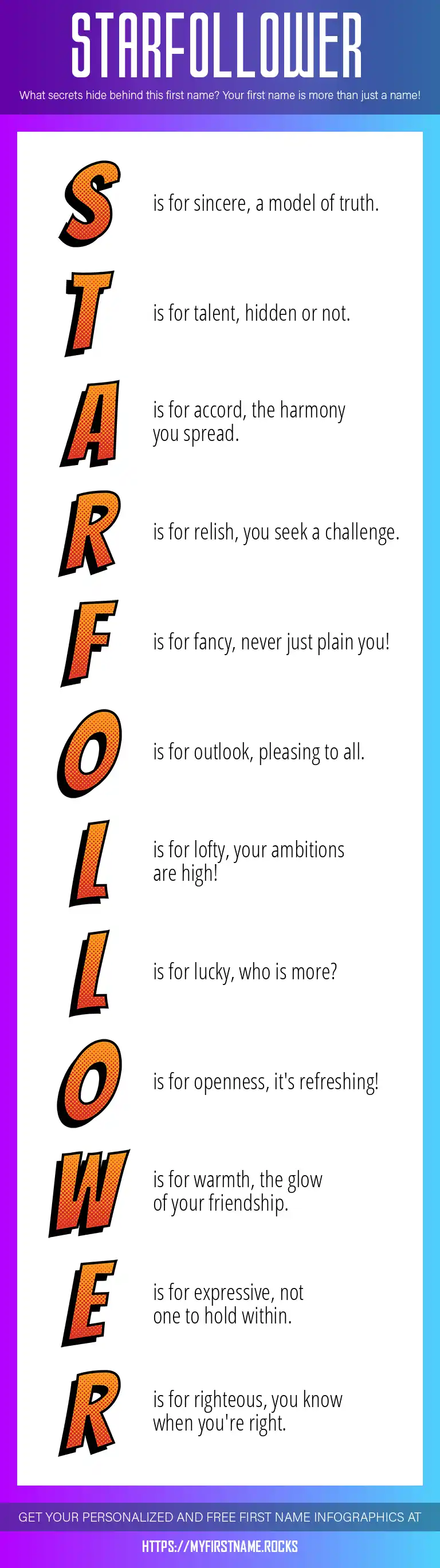 STARFOLLOWER

What secrets hide behind this first name? Your first name is more than just a name!

S is for sincere, a model of truth.

T is for talent, hidden or not.

A is for accord, the harmony you spread.

R is for relish, you seek a challenge.

F is for fancy, never just plain you!

O is for outlook, pleasing to all.

L is for lofty, your ambitions are high!

L is for lucky, who is more?

O is for openness, it's refreshing!

W is for warmth, the glow of your friendship.

E is for expressive, not one to hold within.

R is for righteous, you know when you're right.

GET YOUR PERSONALIZED AND FREE FIRST NAME INFOGRAPHICS AT

HTTPS://MYFIRSTNAME.ROCKS