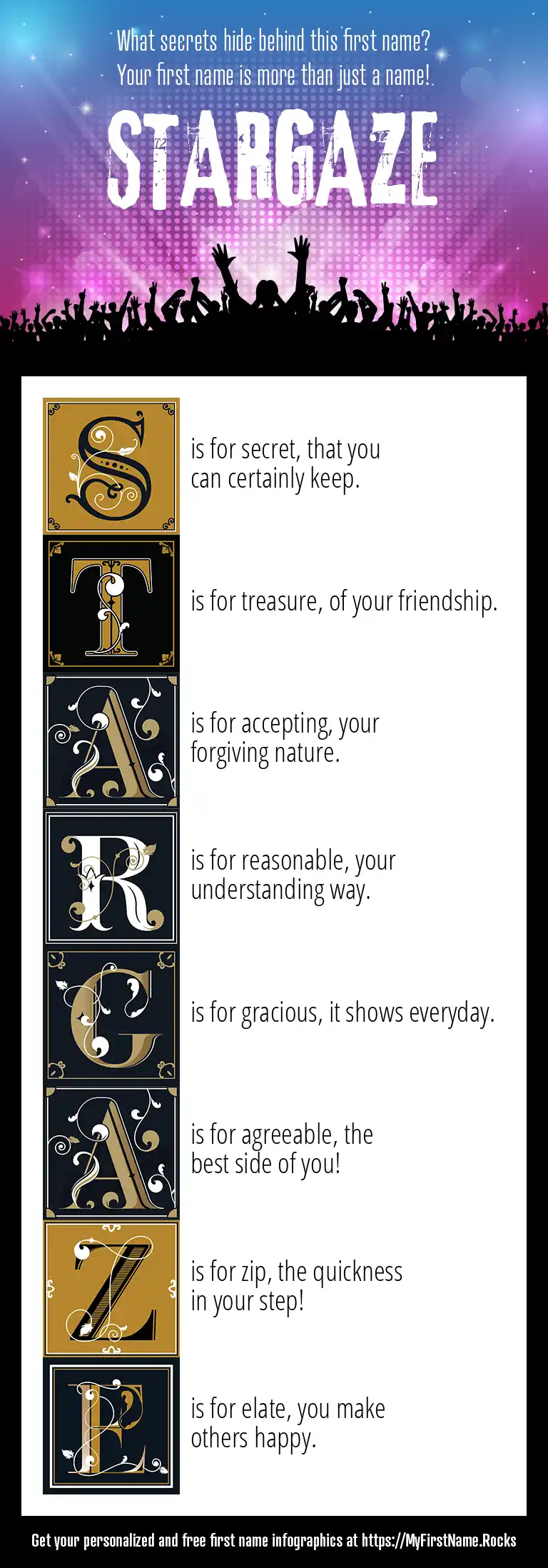 What secrets hide behind this first name?
Your first name is more than just a name!

STARGAZE

S is for secret, that you can certainly keep.

T is for treasure, of your friendship.

A is for accepting, your forgiving nature.

R is for reasonable, your understanding way.

G is for gracious, it shows everyday.

A is for agreeable, the best side of you!

Z is for zip, the quickness in your step!

E is for elate, you make others happy.

Get your personalized and free first name infographics at https://MyFirstName.Rocks