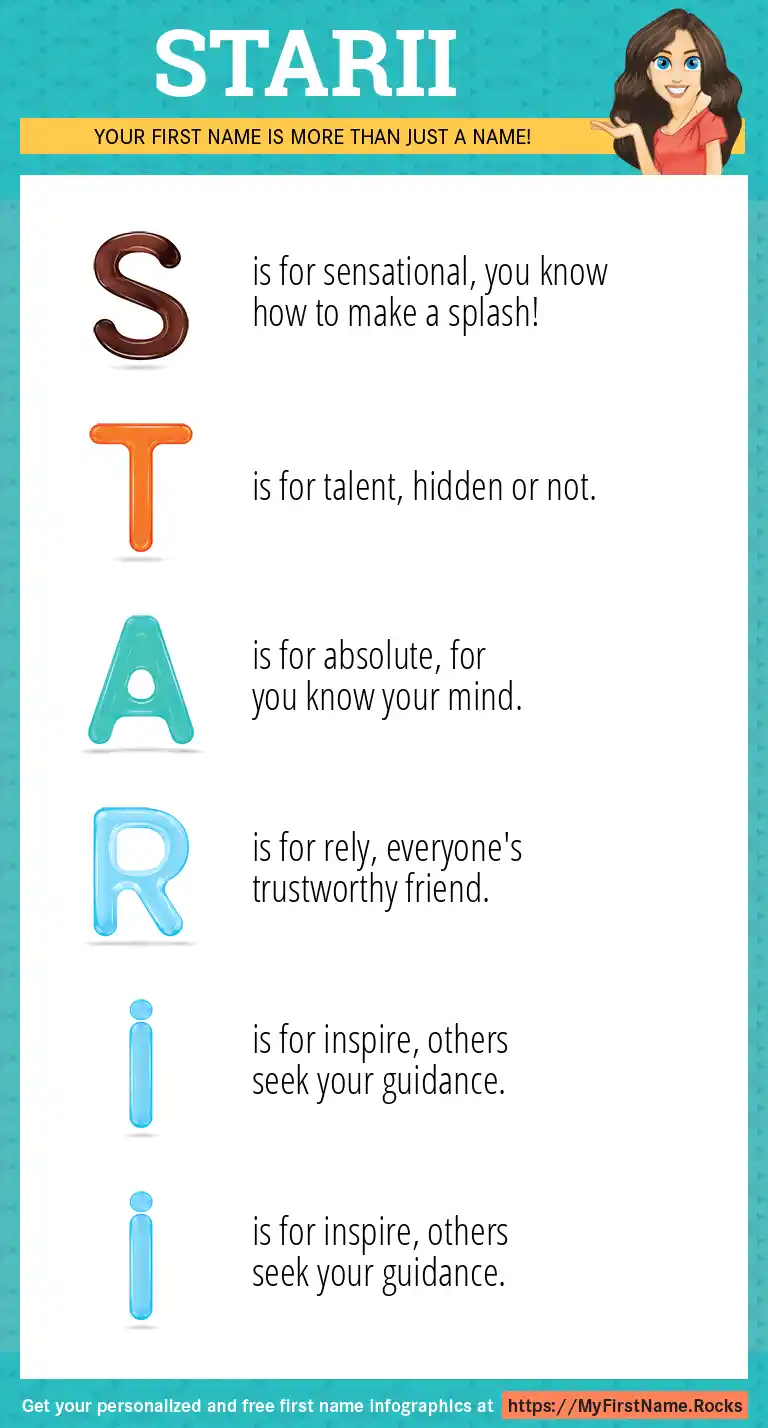 STARII

YOUR FIRST NAME IS MORE THAN JUST A NAME!

S is for sensational, you know how to make a splash!

T is for talent, hidden or not.

A is for absolute, for you know your mind.

R is for rely, everyone's trustworthy friend.

i is for inspire, others seek your guidance.

i is for inspire, others seek your guidance.

Get your personalized and free first name infographics at https://MyFirstName.Rocks