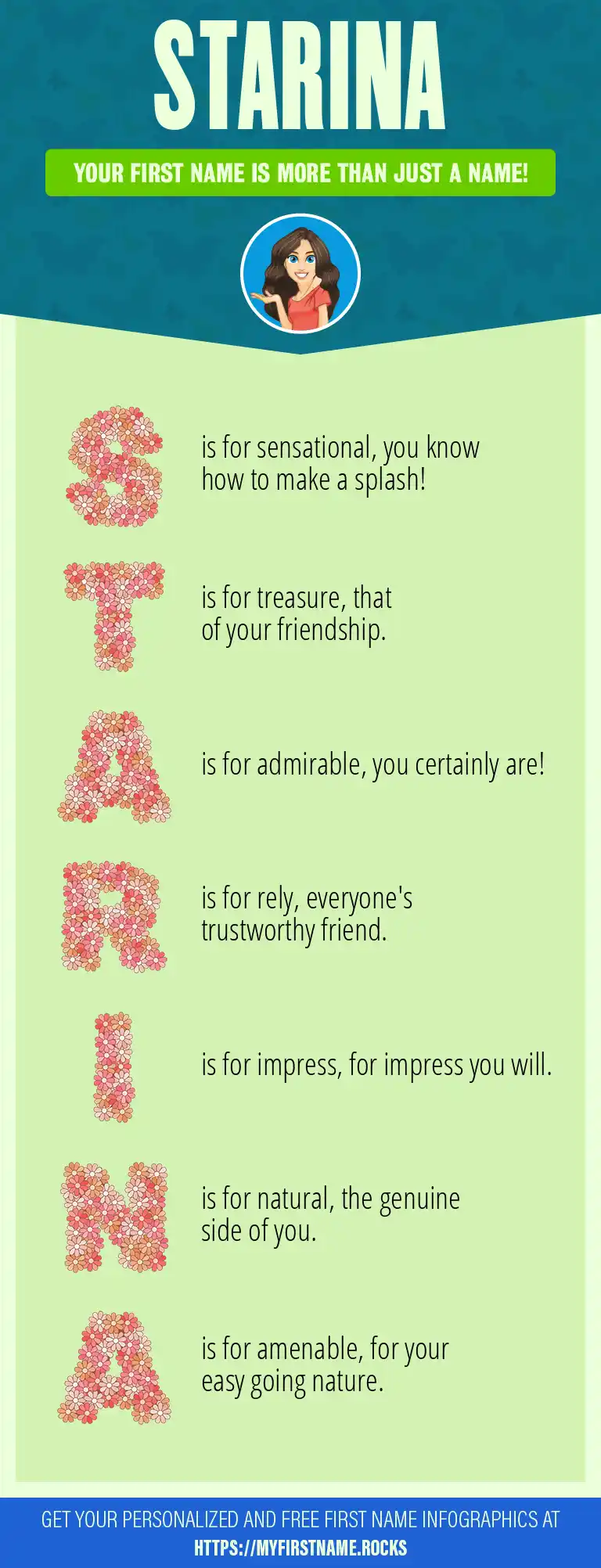 STARINA

YOUR FIRST NAME IS MORE THAN JUST A NAME!

S is for sensational, you know how to make a splash!

T is for treasure, that of your friendship.

A is for admirable, you certainly are!

R is for rely, everyone's trustworthy friend.

I is for impress, for impress you will.

N is for natural, the genuine side of you.

A is for amenable, for your easy going nature.

GET YOUR PERSONALIZED AND FREE FIRST NAME INFOGRAPHICS AT HTTPS://MYFIRSTNAME.ROCKS