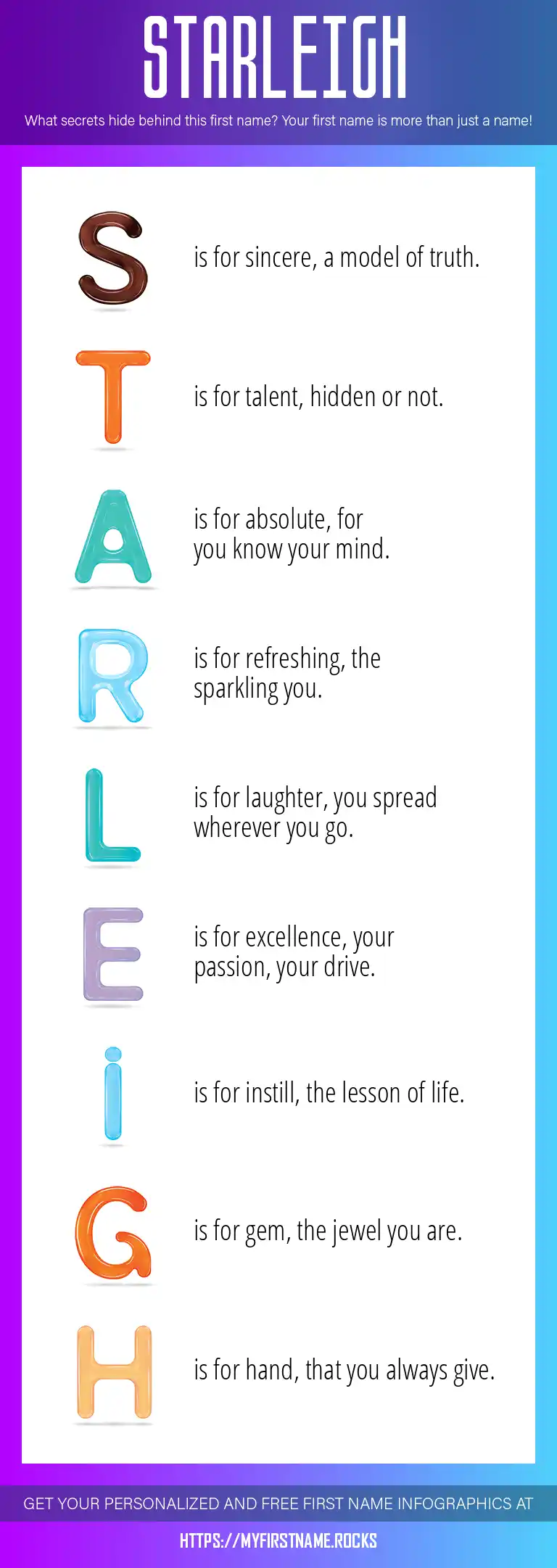 STARLEIGH

What secrets hide behind this first name? Your first name is more than just a name!

S is for sincere, a model of truth.

T is for talent, hidden or not.

A is for absolute, for you know your mind.

R is for refreshing, the sparkling you.

L is for laughter, you spread wherever you go.

E is for excellence, your passion, your drive.

i is for instill, the lesson of life.

G is for gem, the jewel you are.

H is for hand, that you always give.

GET YOUR PERSONALIZED AND FREE FIRST NAME INFOGRAPHICS AT

HTTPS://MYFIRSTNAME.ROCKS