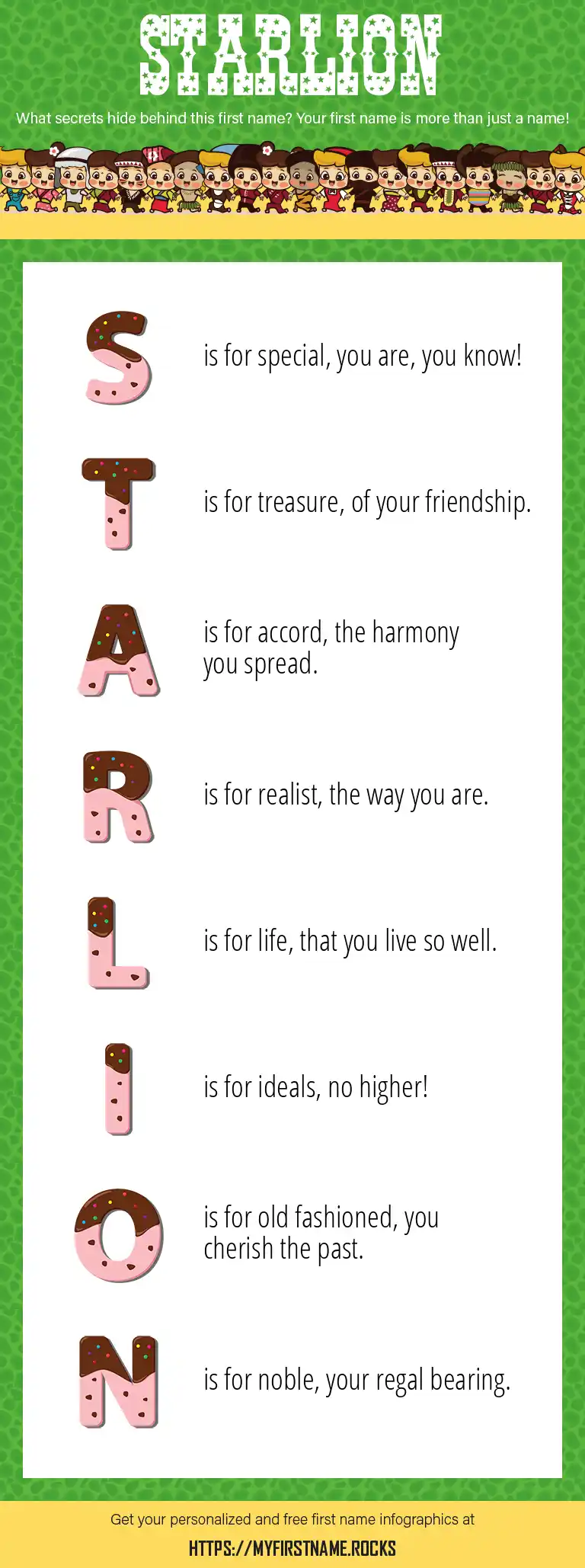 STARLION

What secrets hide behind this first name? Your first name is more than just a name!

S is for special, you are, you know!

T is for treasure, of your friendship.

A is for accord, the harmony you spread.

R is for realist, the way you are.

L is for life, that you live so well.

I is for ideals, no higher!

O is for old fashioned, you cherish the past.

N is for noble, your regal bearing.

Get your personalized and free first name infographics at

HTTPS://MYFIRSTNAME.ROCKS