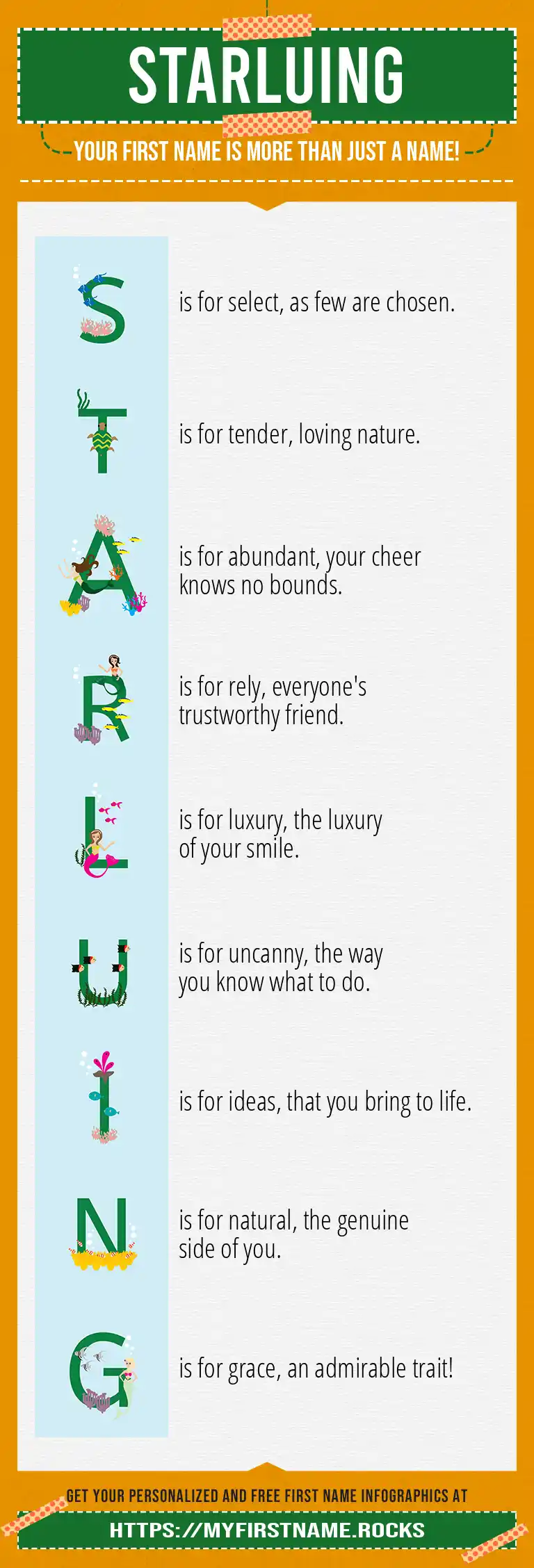 STARLUING

YOUR FIRST NAME IS MORE THAN JUST A NAME!

S is for select, as few are chosen.

T is for tender, loving nature.

A is for abundant, your cheer knows no bounds.

R is for rely, everyone's trustworthy friend.

L is for luxury, the luxury of your smile.

U is for uncanny, the way you know what to do.

I is for ideas, that you bring to life.

N is for natural, the genuine side of you.

G is for grace, an admirable trait!

GET YOUR PERSONALIZED AND FREE FIRST NAME INFOGRAPHICS AT

HTTPS://MYFIRSTNAME.ROCKS