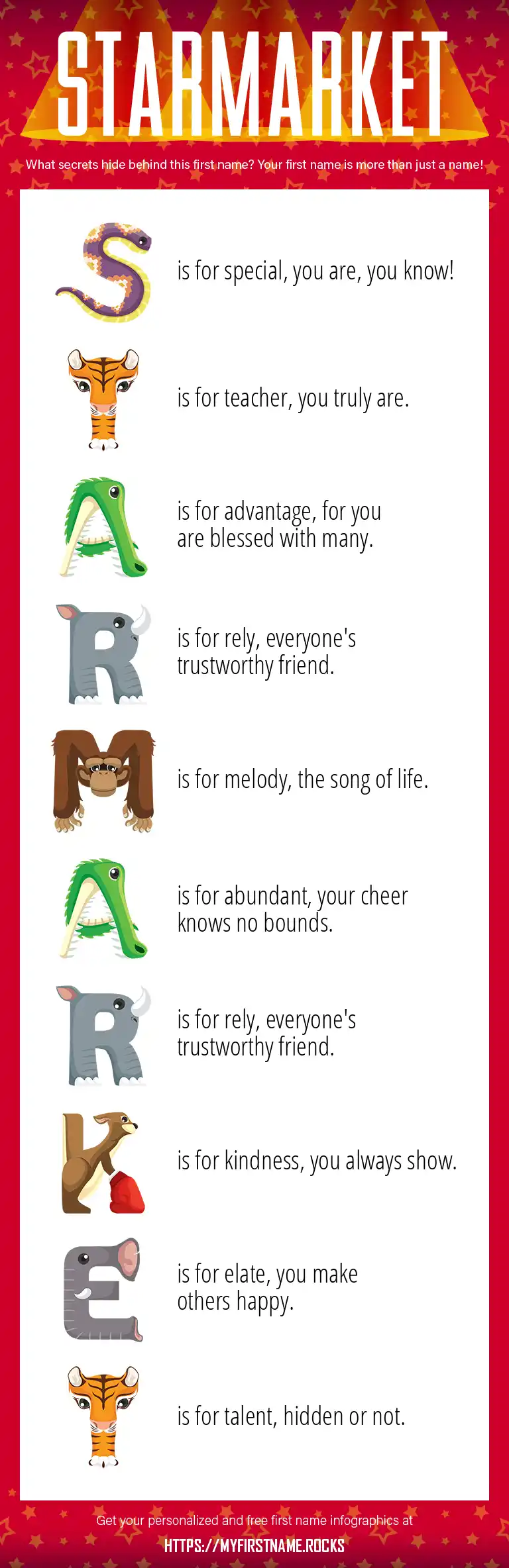 STARMARKET

What secrets hide behind this first name? Your first name is more than just a name!

S is for special, you are, you know!

T is for teacher, you truly are.

A is for advantage, for you are blessed with many.

R is for rely, everyone's trustworthy friend.

M is for melody, the song of life.

A is for abundant, your cheer knows no bounds.

R is for rely, everyone's trustworthy friend.

K is for kindness, you always show.

E is for elate, you make others happy.

T is for talent, hidden or not.

Get your personalized and free first name infographics at

HTTPS://MYFIRSTNAME.ROCKS