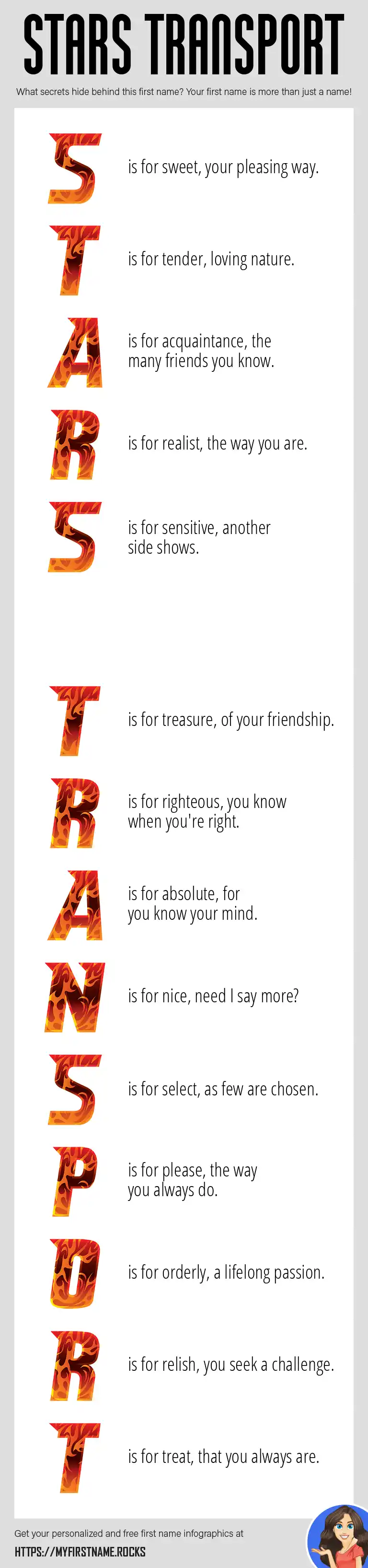 STARS TRANSPORT

What secrets hide behind this first name? Your first name is more than just a name!

S is for sweet, your pleasing way.

T is for tender, loving nature.

A is for acquaintance, the many friends you know.

R is for realist, the way you are.

S is for sensitive, another side shows.

T is for treasure, of your friendship.

R is for righteous, you know when you're right.

A is for absolute, for you know your mind.

N is for nice, need I say more?

S is for select, as few are chosen.

P is for please, the way you always do.

O is for orderly, a lifelong passion.

R is for relish, you seek a challenge.

T is for treat, that you always are.

Get your personalized and free first name infographics at

HTTPS://MYFIRSTNAME.ROCKS