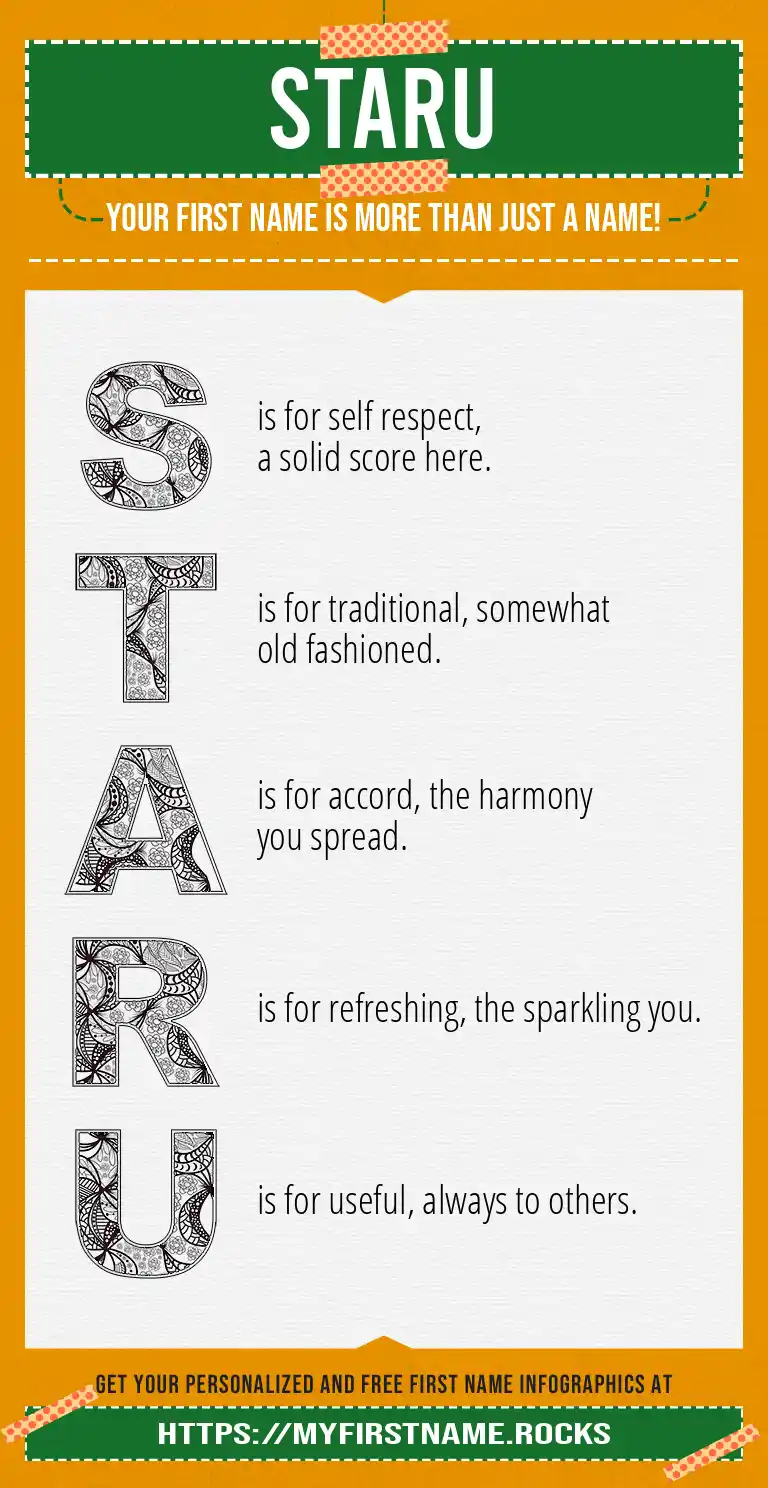 STARU

YOUR FIRST NAME IS MORE THAN JUST A NAME!

S is for self respect, a solid score here.

T is for traditional, somewhat old fashioned.

A is for accord, the harmony you spread.

R is for refreshing, the sparkling you.

U is for useful, always to others.

GET YOUR PERSONALIZED AND FREE FIRST NAME INFOGRAPHICS AT

HTTPS://MYFIRSTNAME.ROCKS