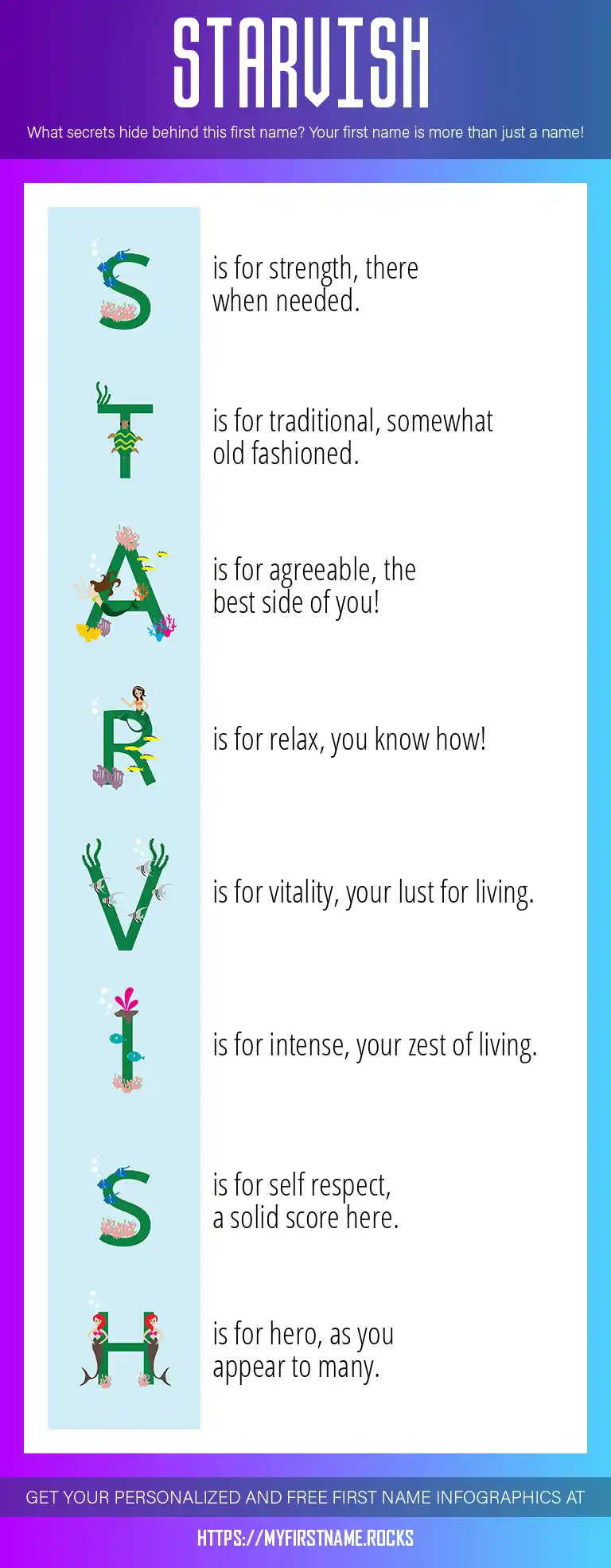 STARVISH

What secrets hide behind this first name? Your first name is more than just a name!

S is for strength, there when needed.

T is for traditional, somewhat old fashioned.

A is for agreeable, the best side of you!

R is for relax, you know how!

V is for vitality, your lust for living.

I is for intense, your zest of living.

S is for self respect, a solid score here.

H is for hero, as you appear to many.

GET YOUR PERSONALIZED AND FREE FIRST NAME INFOGRAPHICS AT

HTTPS://MYFIRSTNAME.ROCKS