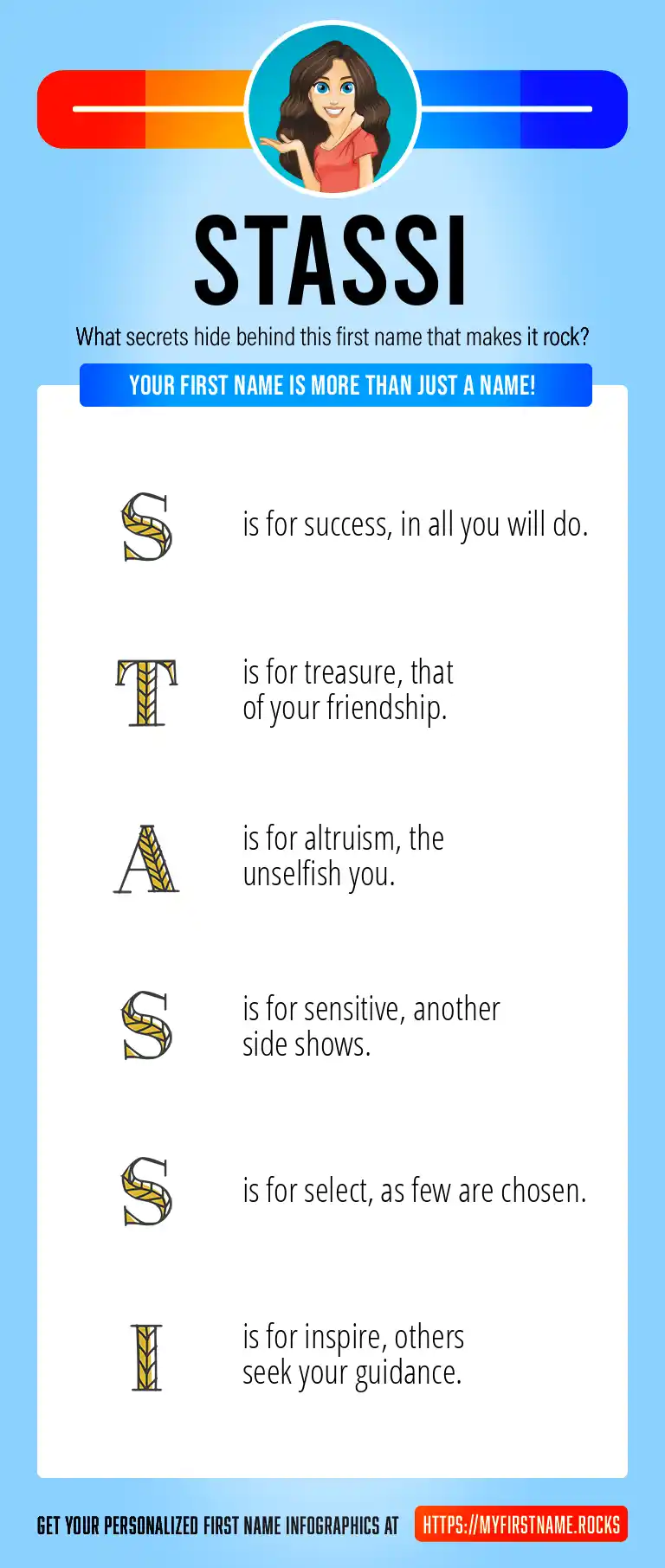 STASSI

What secrets hide behind this first name that makes it rock?

YOUR FIRST NAME IS MORE THAN JUST A NAME!

S is for success, in all you will do.

T is for treasure, that of your friendship.

A is for altruism, the unselfish you.

S is for sensitive, another side shows.

S is for select, as few are chosen.

I is for inspire, others seek your guidance.

GET YOUR PERSONALIZED FIRST NAME INFOGRAPHICS AT HTTPS://MYFIRSTNAME.ROCKS