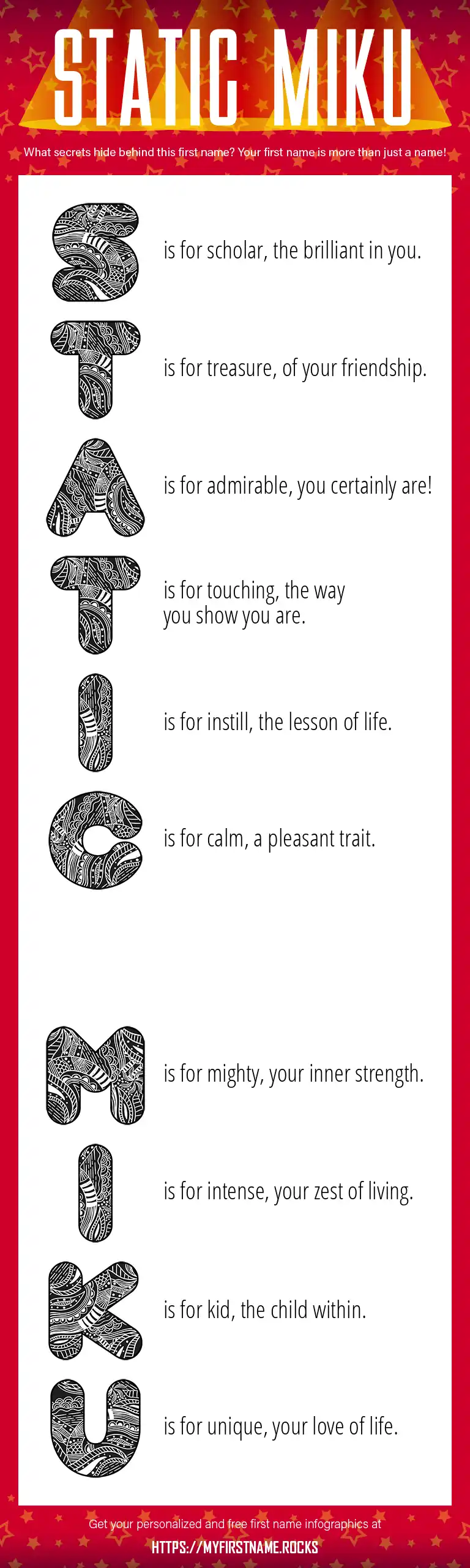 STATIC MIKU

What secrets hide behind this first name? Your first name is more than just a name!

S is for scholar, the brilliant in you.

T is for treasure, of your friendship.

A is for admirable, you certainly are!

T is for touching, the way you show you are.

I is for instill, the lesson of life.

C is for calm, a pleasant trait.

M is for mighty, your inner strength.

I is for intense, your zest of living.

K is for kid, the child within.

U is for unique, your love of life.

Get your personalized and free first name infographics at

HTTPS://MYFIRSTNAME.ROCKS