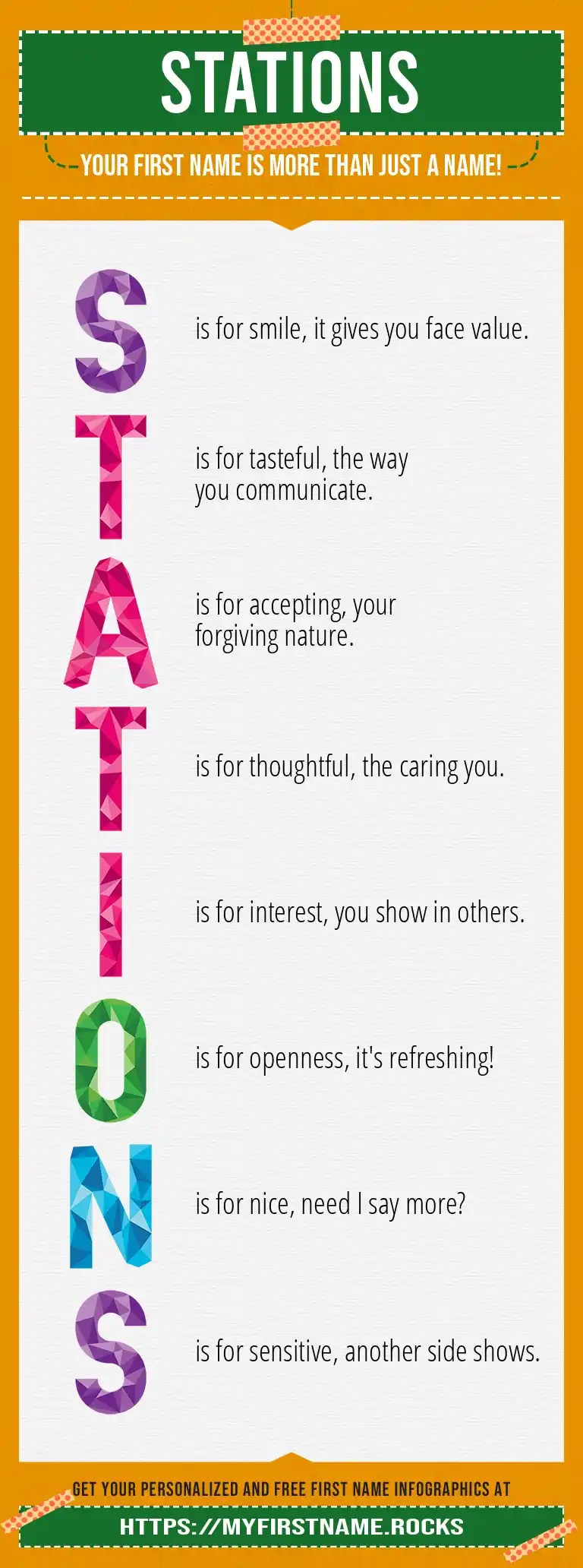 STATIONS

YOUR FIRST NAME IS MORE THAN JUST A NAME!

S is for smile, it gives you face value.

T is for tasteful, the way you communicate.

A is for accepting, your forgiving nature.

T is for thoughtful, the caring you.

I is for interest, you show in others.

O is for openness, it's refreshing!

N is for nice, need I say more?

S is for sensitive, another side shows.

GET YOUR PERSONALIZED AND FREE FIRST NAME INFOGRAPHICS AT

HTTPS://MYFIRSTNAME.ROCKS