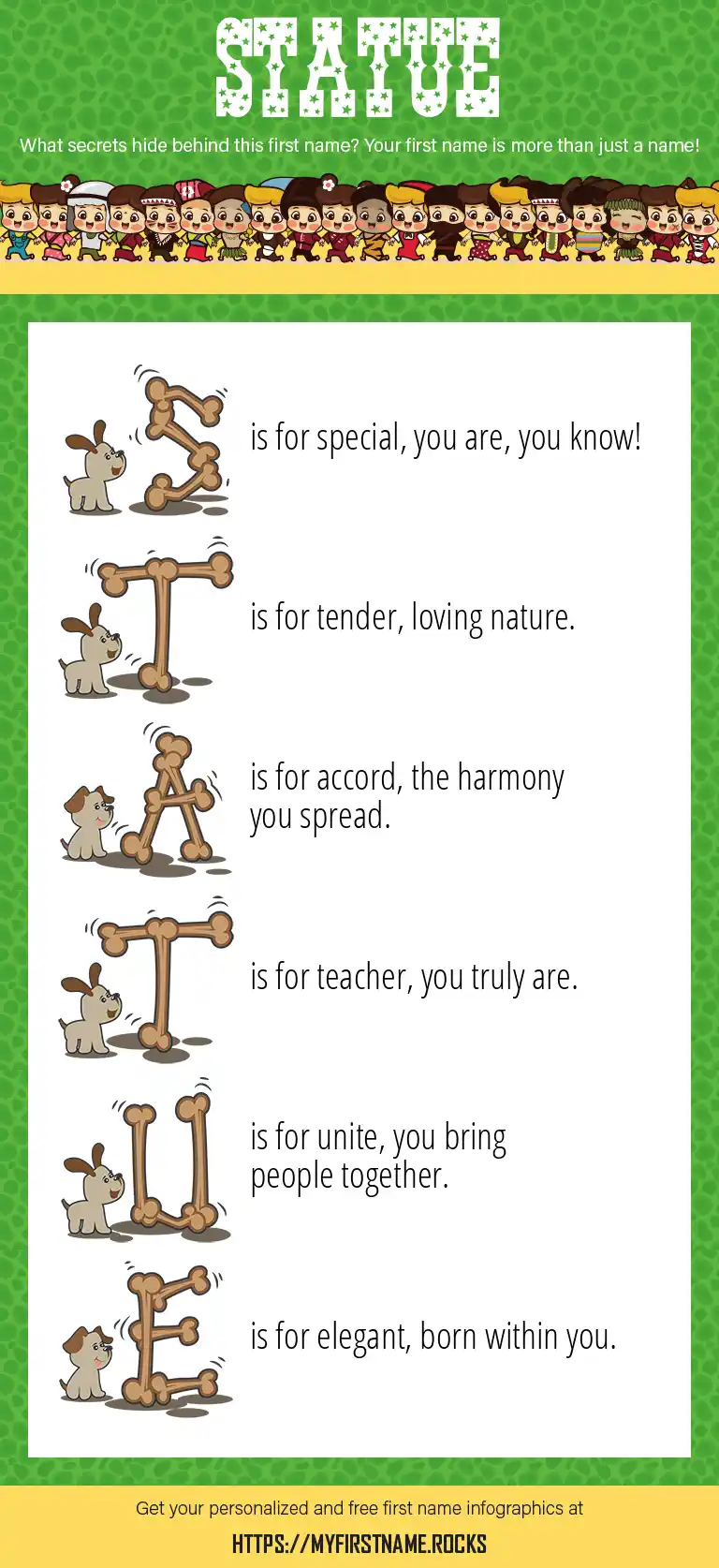 STATUE

What secrets hide behind this first name? Your first name is more than just a name!

S is for special, you are, you know!

T is for tender, loving nature.

A is for accord, the harmony you spread.

T is for teacher, you truly are.

U is for unite, you bring people together.

E is for elegant, born within you.

Get your personalized and free first name infographics at

HTTPS://MYFIRSTNAME.ROCKS