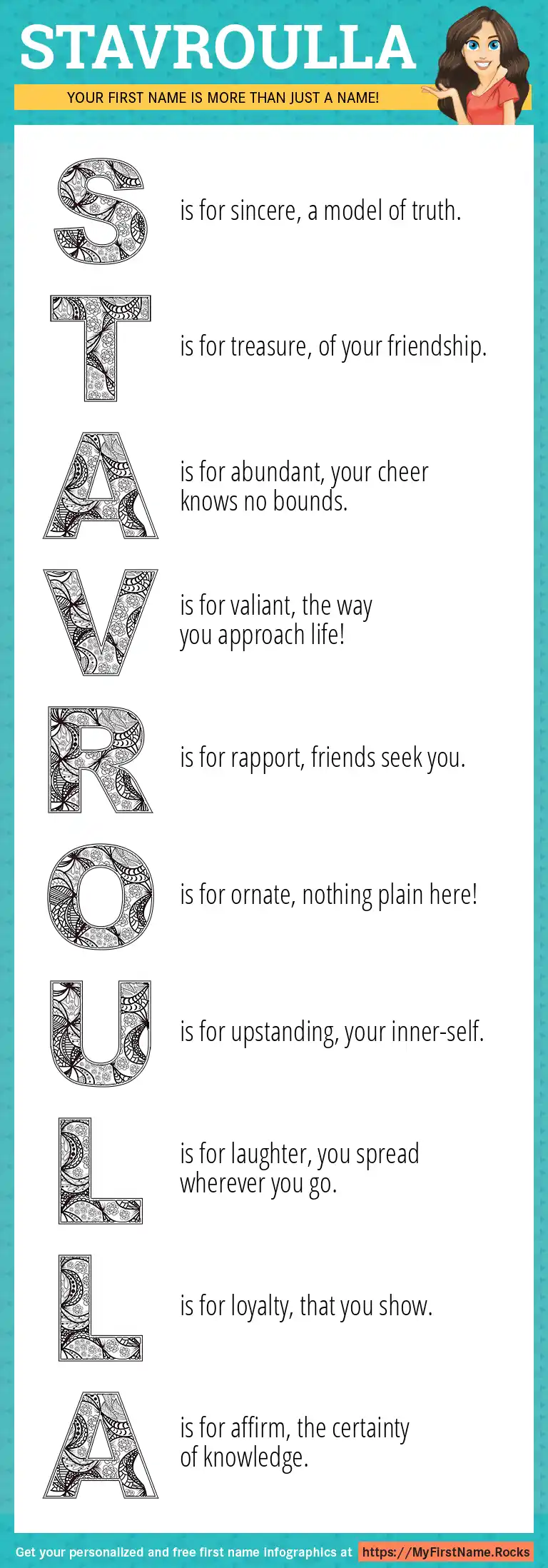 STAVROULLA

YOUR FIRST NAME IS MORE THAN JUST A NAME!

S is for sincere, a model of truth.

T is for treasure, of your friendship.

A is for abundant, your cheer knows no bounds.

V is for valiant, the way you approach life!

R is for rapport, friends seek you.

O is for ornate, nothing plain here!

U is for upstanding, your inner-self.

L is for laughter, you spread wherever you go.

L is for loyalty, that you show.

A is for affirm, the certainty of knowledge.

Get your personalized and free first name infographics at https://MyFirstName.Rocks