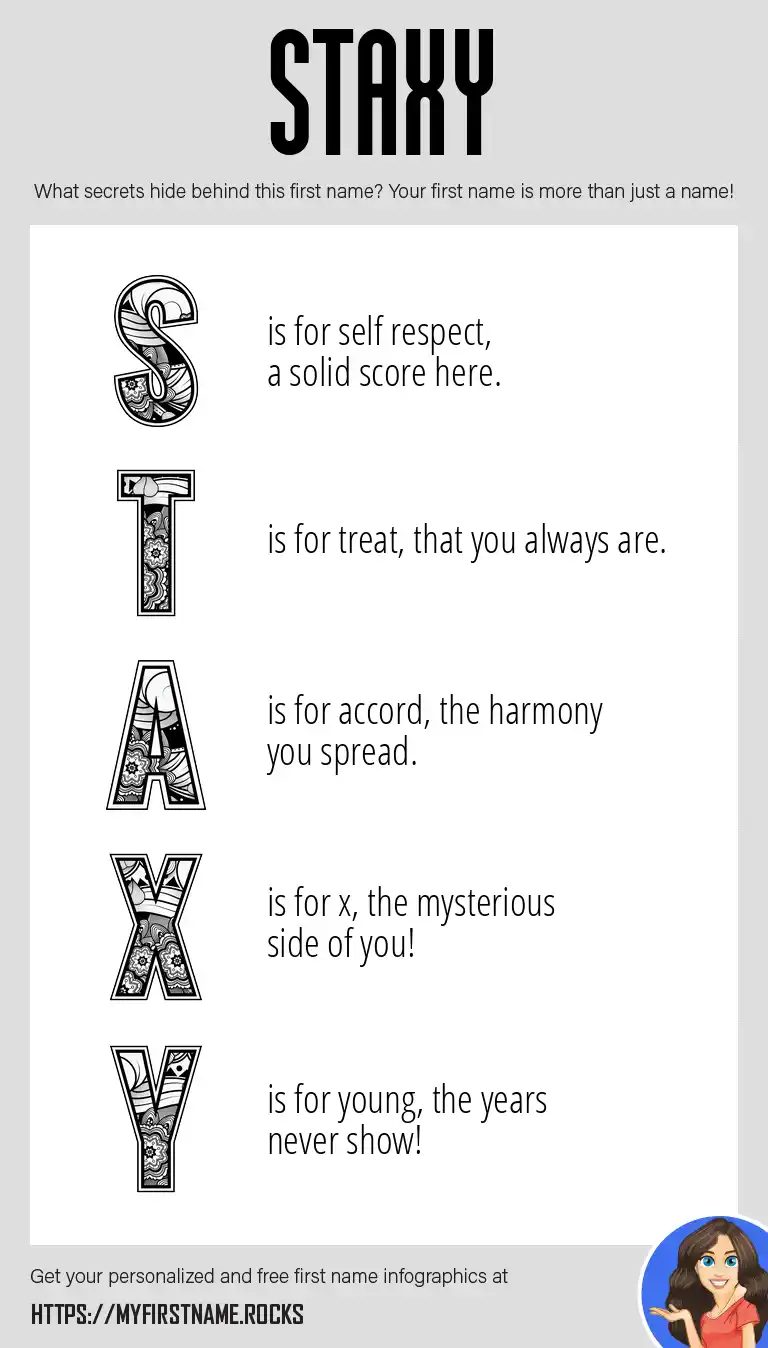 STAXY

What secrets hide behind this first name? Your first name is more than just a name!

S is for self respect, a solid score here.

T is for treat, that you always are.

A is for accord, the harmony you spread.

X is for x, the mysterious side of you!

Y is for young, the years never show!

Get your personalized and free first name infographics at

HTTPS://MYFIRSTNAME.ROCKS