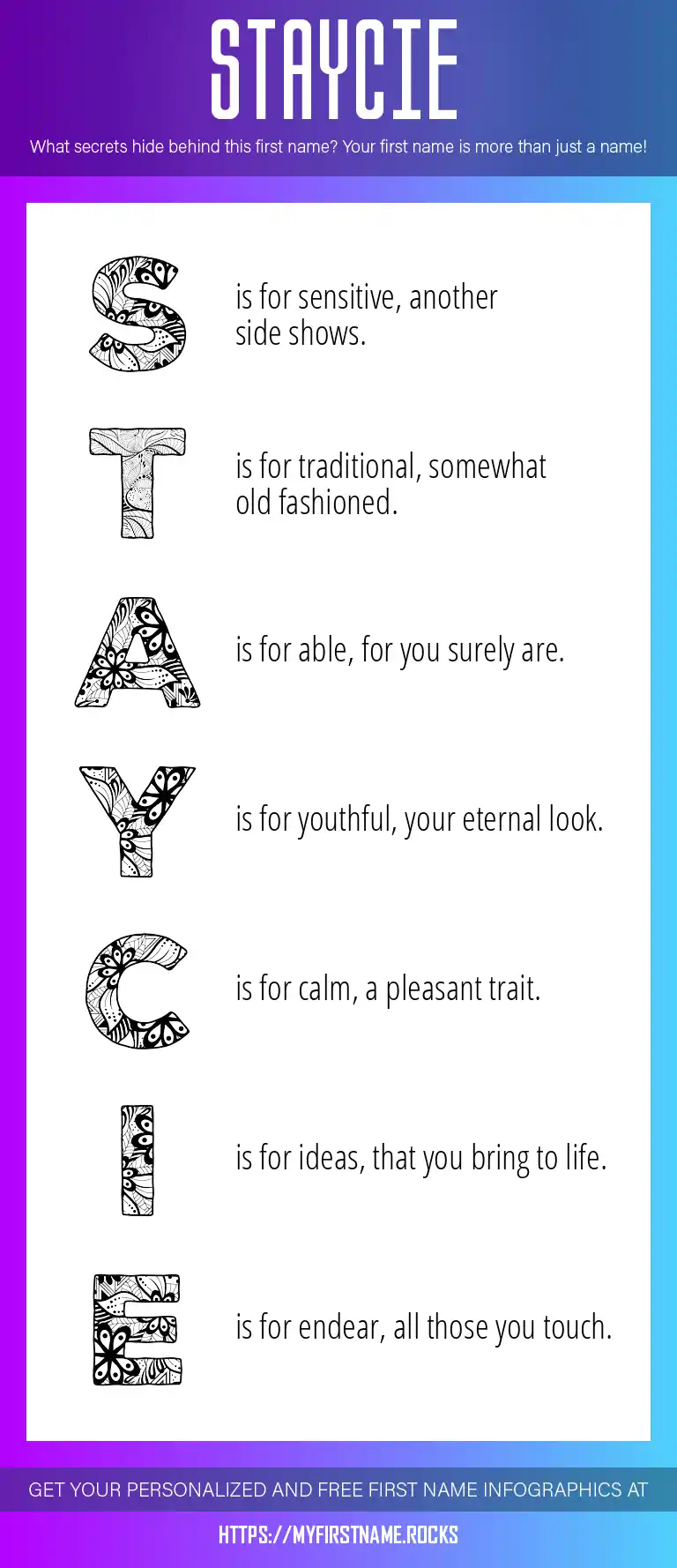 STAYCIE

What secrets hide behind this first name? Your first name is more than just a name!

S is for sensitive, another side shows.

T is for traditional, somewhat old fashioned.

A is for able, for you surely are.

Y is for youthful, your eternal look.

C is for calm, a pleasant trait.

I is for ideas, that you bring to life.

E is for endear, all those you touch.

GET YOUR PERSONALIZED AND FREE FIRST NAME INFOGRAPHICS AT

HTTPS://MYFIRSTNAME.ROCKS