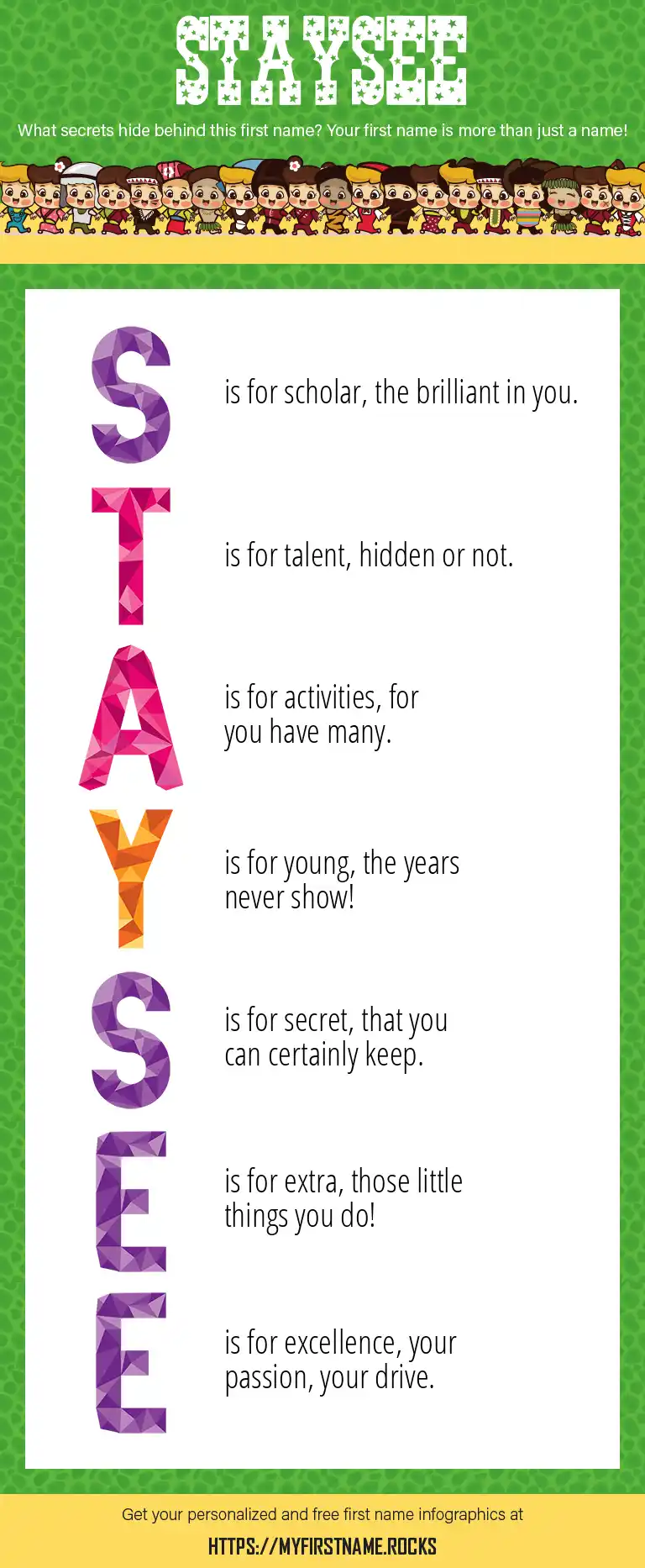 STAYSEE

What secrets hide behind this first name? Your first name is more than just a name!

S is for scholar, the brilliant in you.

T is for talent, hidden or not.

A is for activities, for you have many.

Y is for young, the years never show!

S is for secret, that you can certainly keep.

E is for extra, those little things you do!

E is for excellence, your passion, your drive.

Get your personalized and free first name infographics at

HTTPS://MYFIRSTNAME.ROCKS