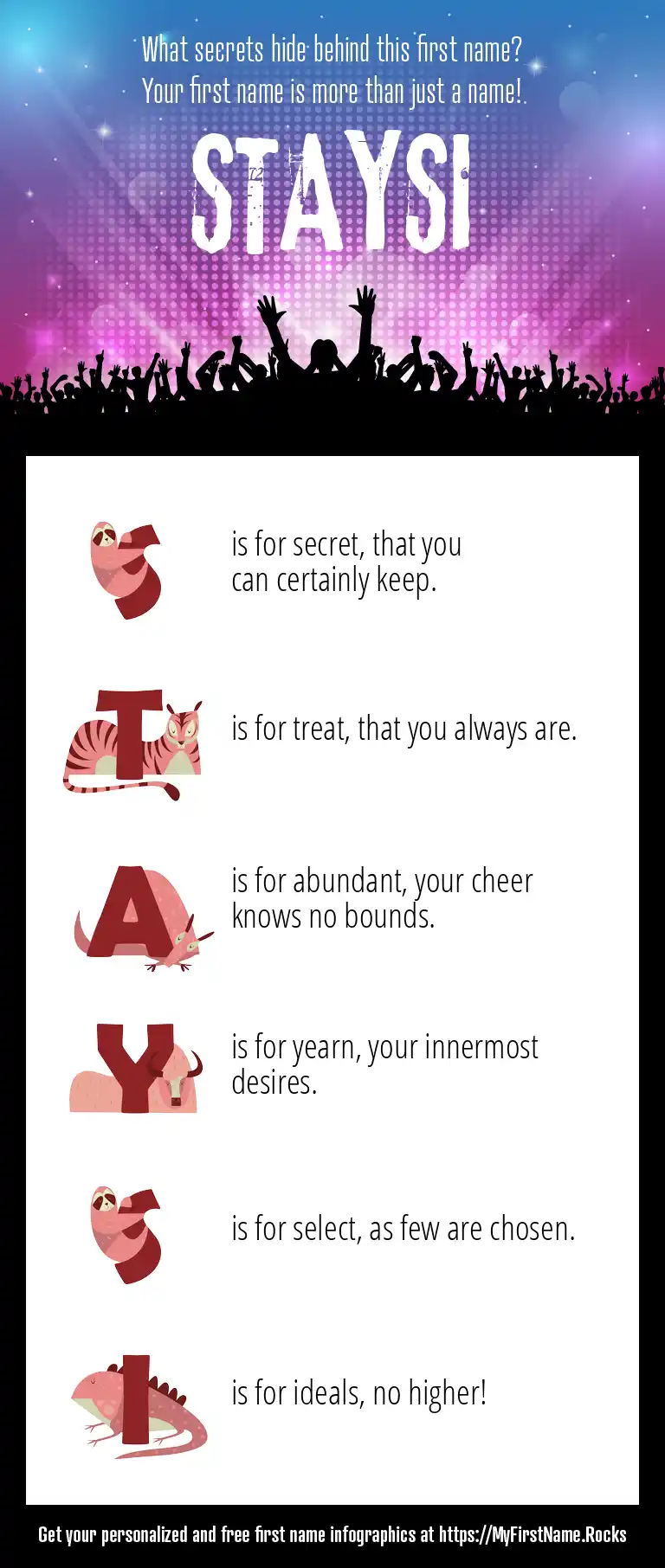 What secrets hide behind this first name?
Your first name is more than just a name!

STAYSI

S is for secret, that you can certainly keep.

T is for treat, that you always are.

A is for abundant, your cheer knows no bounds.

Y is for yearn, your innermost desires.

S is for select, as few are chosen.

I is for ideals, no higher!

Get your personalized and free first name infographics at https://MyFirstName.Rocks