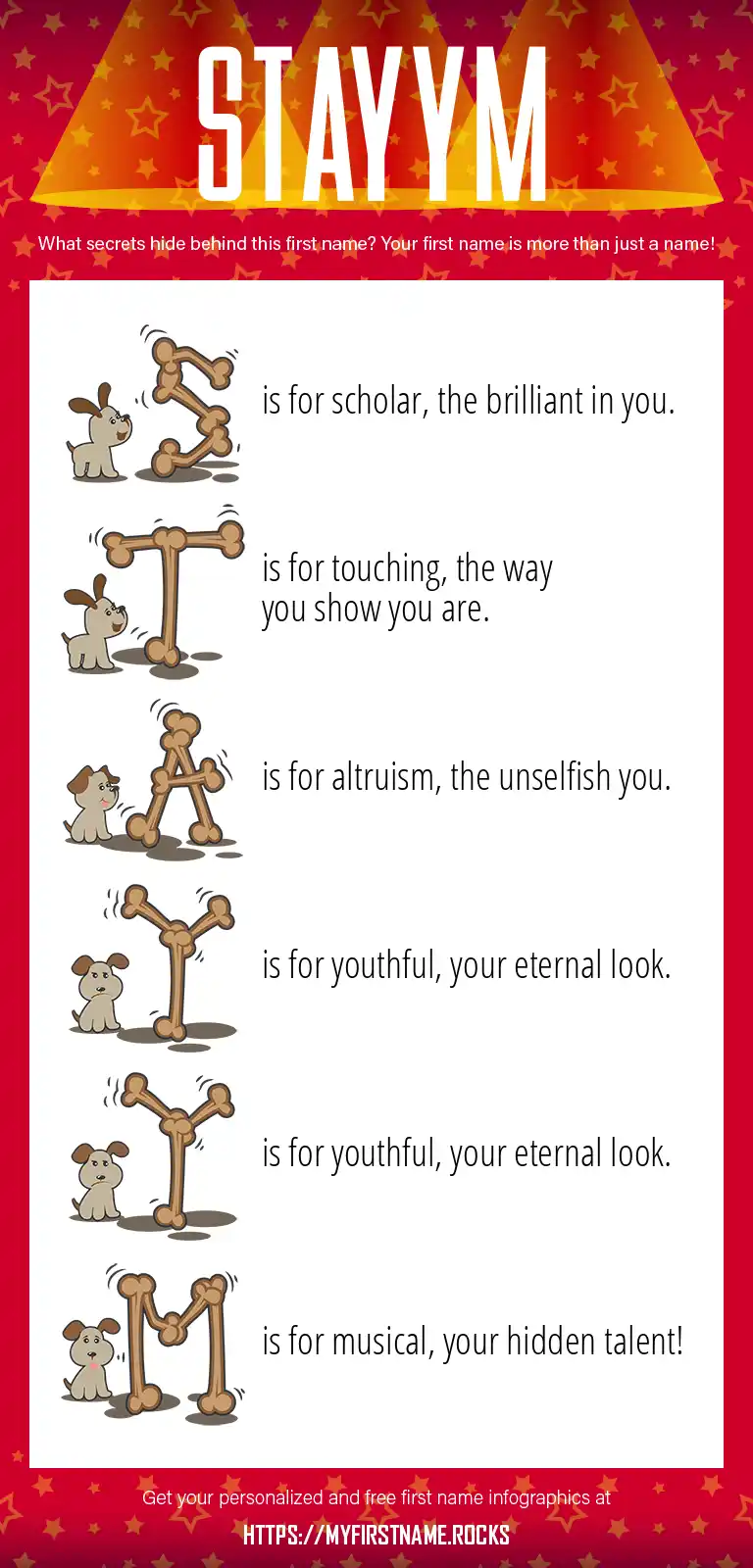 STAYYM

What secrets hide behind this first name? Your first name is more than just a name!

S is for scholar, the brilliant in you.

T is for touching, the way you show you are.

A is for altruism, the unselfish you.

Y is for youthful, your eternal look.

Y is for youthful, your eternal look.

M is for musical, your hidden talent!

Get your personalized and free first name infographics at

HTTPS://MYFIRSTNAME.ROCKS