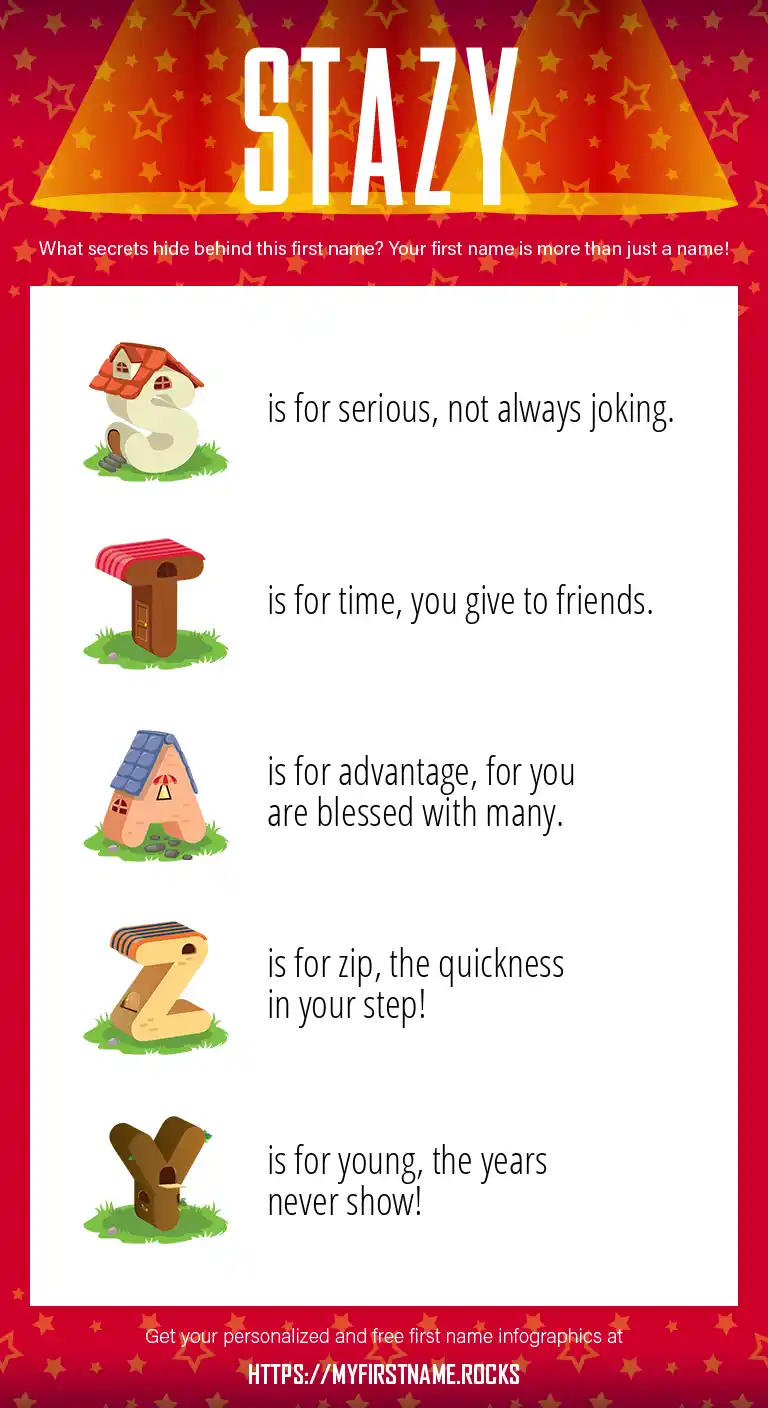 STAZY

What secrets hide behind this first name? Your first name is more than just a name!

S is for serious, not always joking.

T is for time, you give to friends.

A is for advantage, for you are blessed with many.

Z is for zip, the quickness in your step!

Y is for young, the years never show!

Get your personalized and free first name infographics at

HTTPS://MYFIRSTNAME.ROCKS