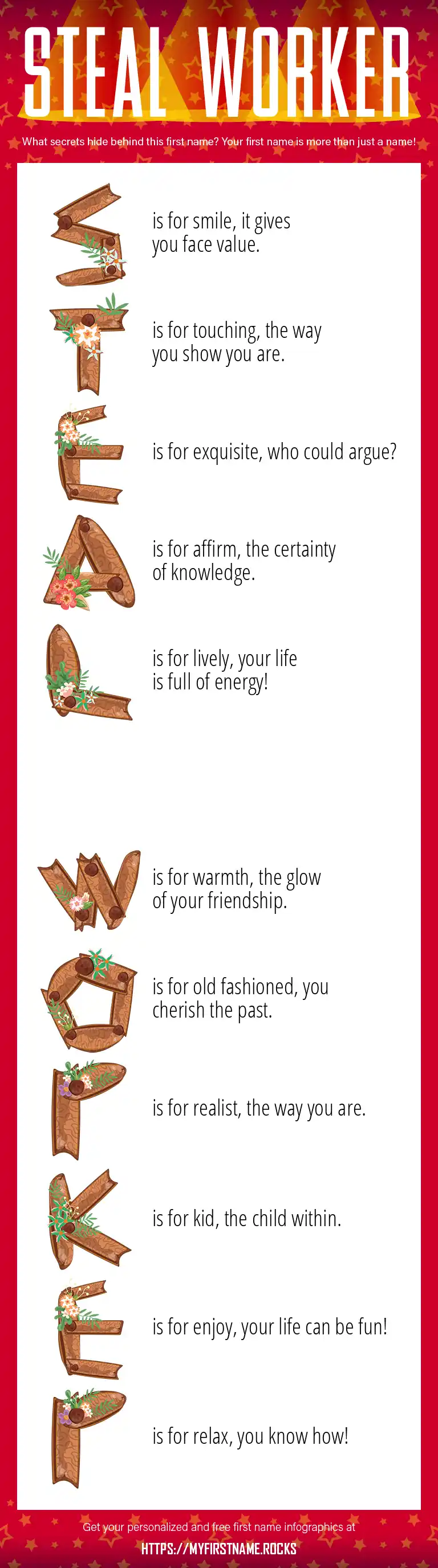 STEAL WORKER

What secrets hide behind this first name? Your first name is more than just a name!

S is for smile, it gives you face value.

T is for touching, the way you show you are.

E is for exquisite, who could argue?

A is for affirm, the certainty of knowledge.

L is for lively, your life is full of energy!

W is for warmth, the glow of your friendship.

O is for old fashioned, you cherish the past.

R is for realist, the way you are.

K is for kid, the child within.

E is for enjoy, your life can be fun!

R is for relax, you know how!

Get your personalized and free first name infographics at

HTTPS://MYFIRSTNAME.ROCKS