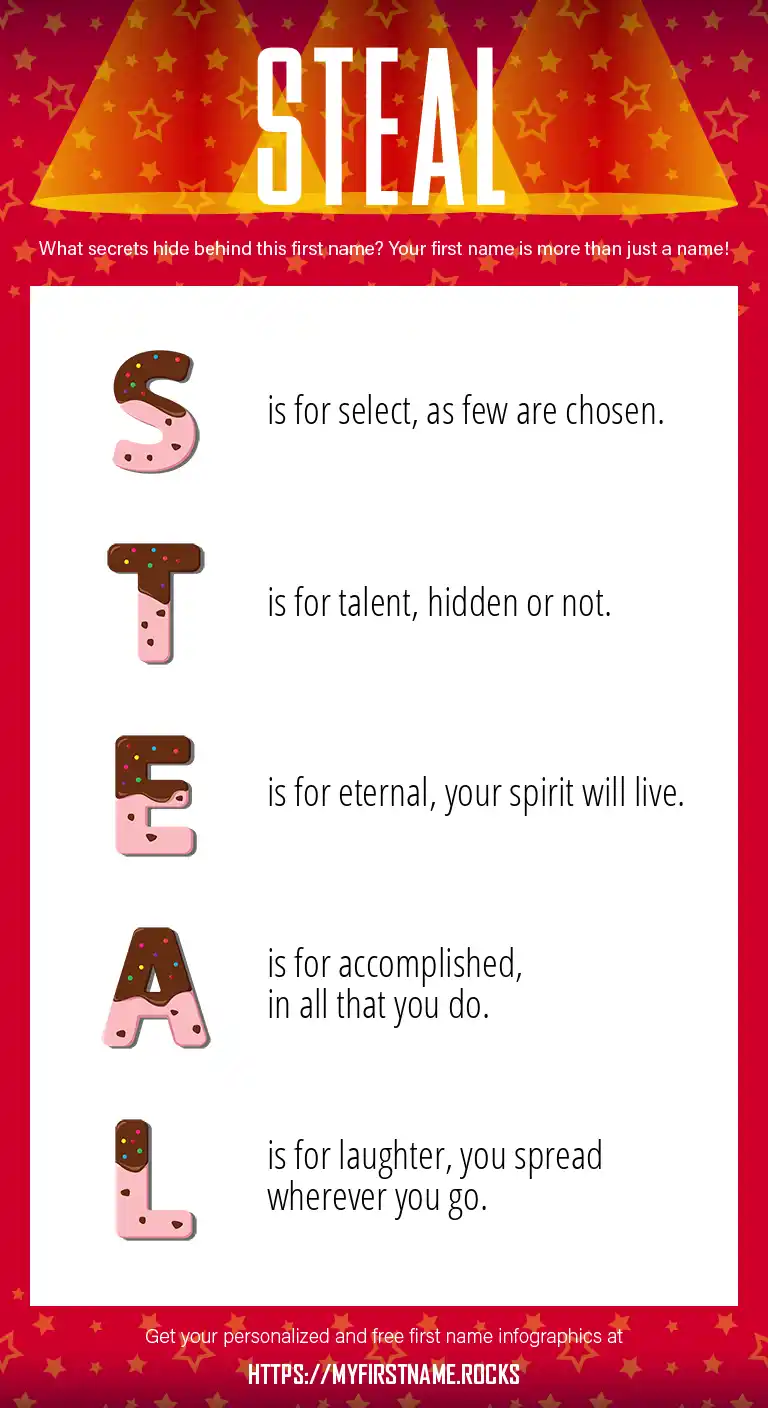 STEAL

What secrets hide behind this first name? Your first name is more than just a name!

S is for select, as few are chosen.

T is for talent, hidden or not.

E is for eternal, your spirit will live.

A is for accomplished, in all that you do.

L is for laughter, you spread wherever you go.

Get your personalized and free first name infographics at

HTTPS://MYFIRSTNAME.ROCKS