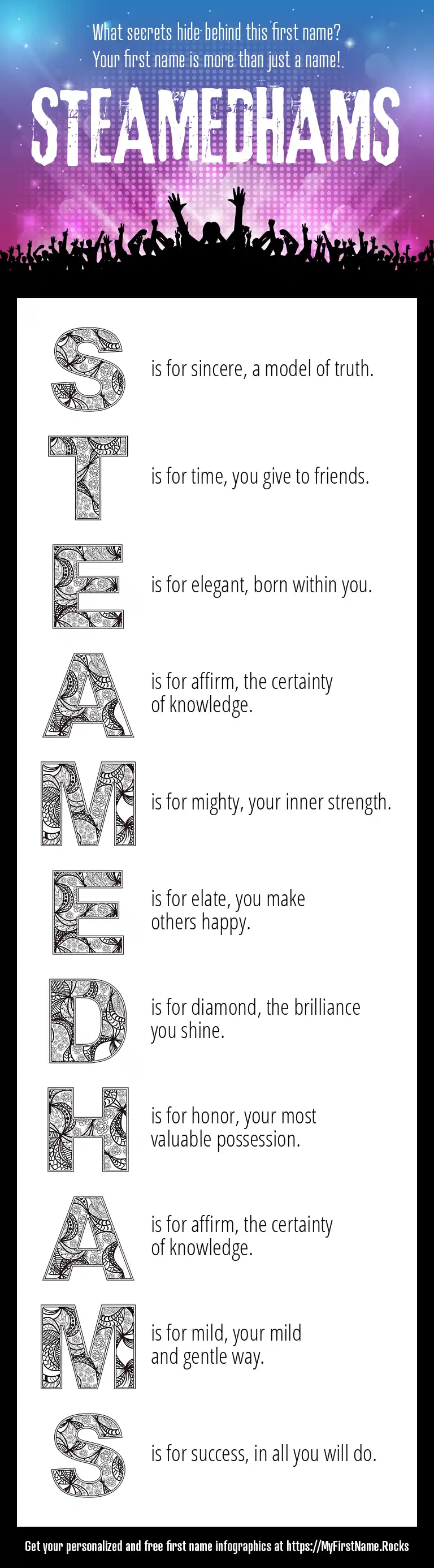 What secrets hide behind this first name?
Your first name is more than just a name!

STEAMEDHAMS

S is for sincere, a model of truth.

T is for time, you give to friends.

E is for elegant, born within you.

A is for affirm, the certainty of knowledge.

M is for mighty, your inner strength.

E is for elate, you make others happy.

D is for diamond, the brilliance you shine.

H is for honor, your most valuable possession.

A is for affirm, the certainty of knowledge.

M is for mild, your mild and gentle way.

S is for success, in all you will do.

Get your personalized and free first name infographics at https://MyFirstName.Rocks