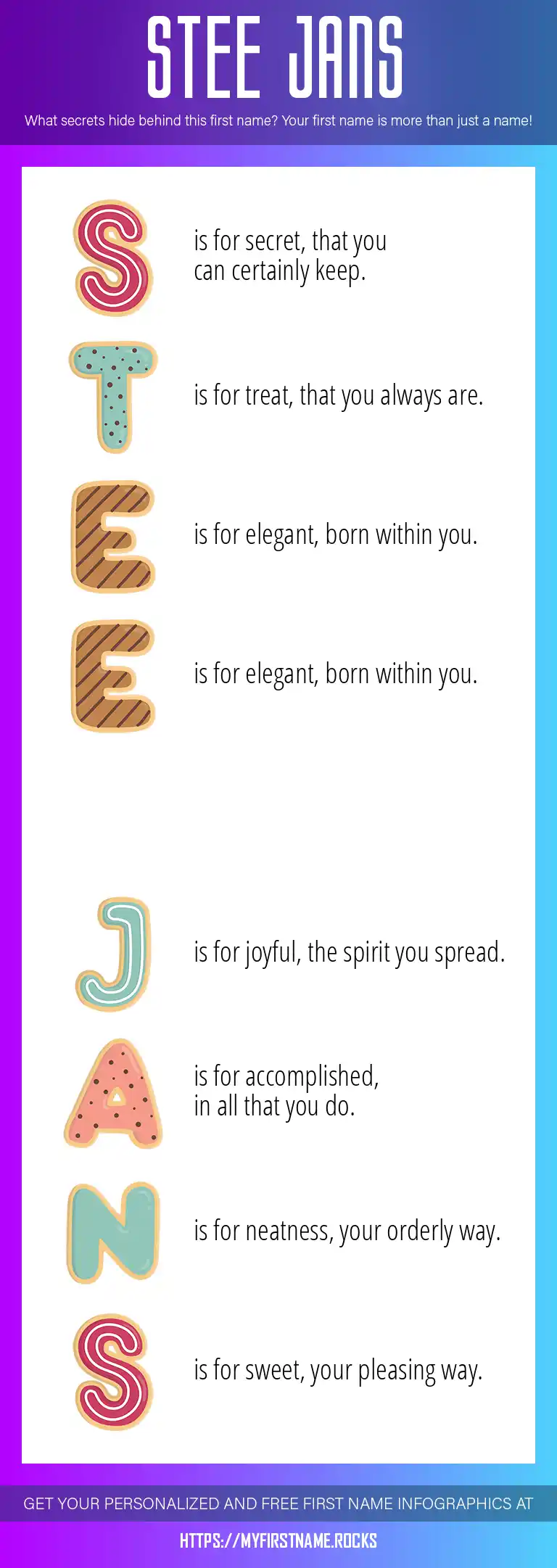 STEE JANS

What secrets hide behind this first name? Your first name is more than just a name!

S is for secret, that you can certainly keep.

T is for treat, that you always are.

E is for elegant, born within you.

E is for elegant, born within you.

J is for joyful, the spirit you spread.

A is for accomplished, in all that you do.

N is for neatness, your orderly way.

S is for sweet, your pleasing way.

GET YOUR PERSONALIZED AND FREE FIRST NAME INFOGRAPHICS AT

HTTPS://MYFIRSTNAME.ROCKS