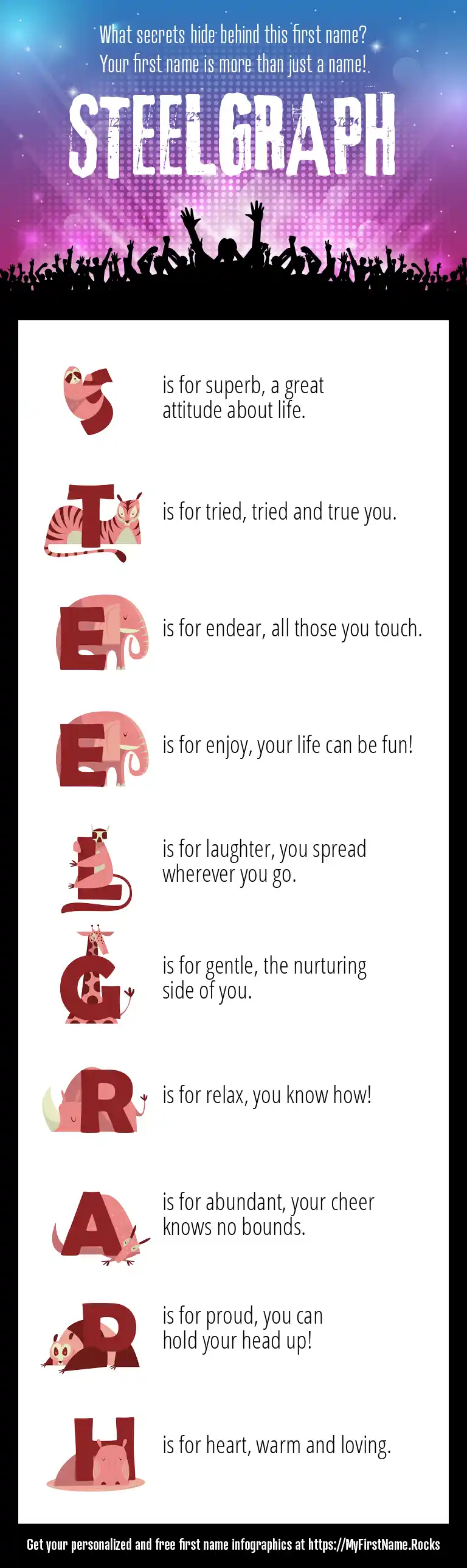 What secrets hide behind this first name?
Your first name is more than just a name!

STEELGRAPH

S is for superb, a great attitude about life.

T is for tried, tried and true you.

E is for endear, all those you touch.

E is for enjoy, your life can be fun!

L is for laughter, you spread wherever you go.

G is for gentle, the nurturing side of you.

R is for relax, you know how!

A is for abundant, your cheer knows no bounds.

P is for proud, you can hold your head up!

H is for heart, warm and loving.

Get your personalized and free first name infographics at https://MyFirstName.Rocks